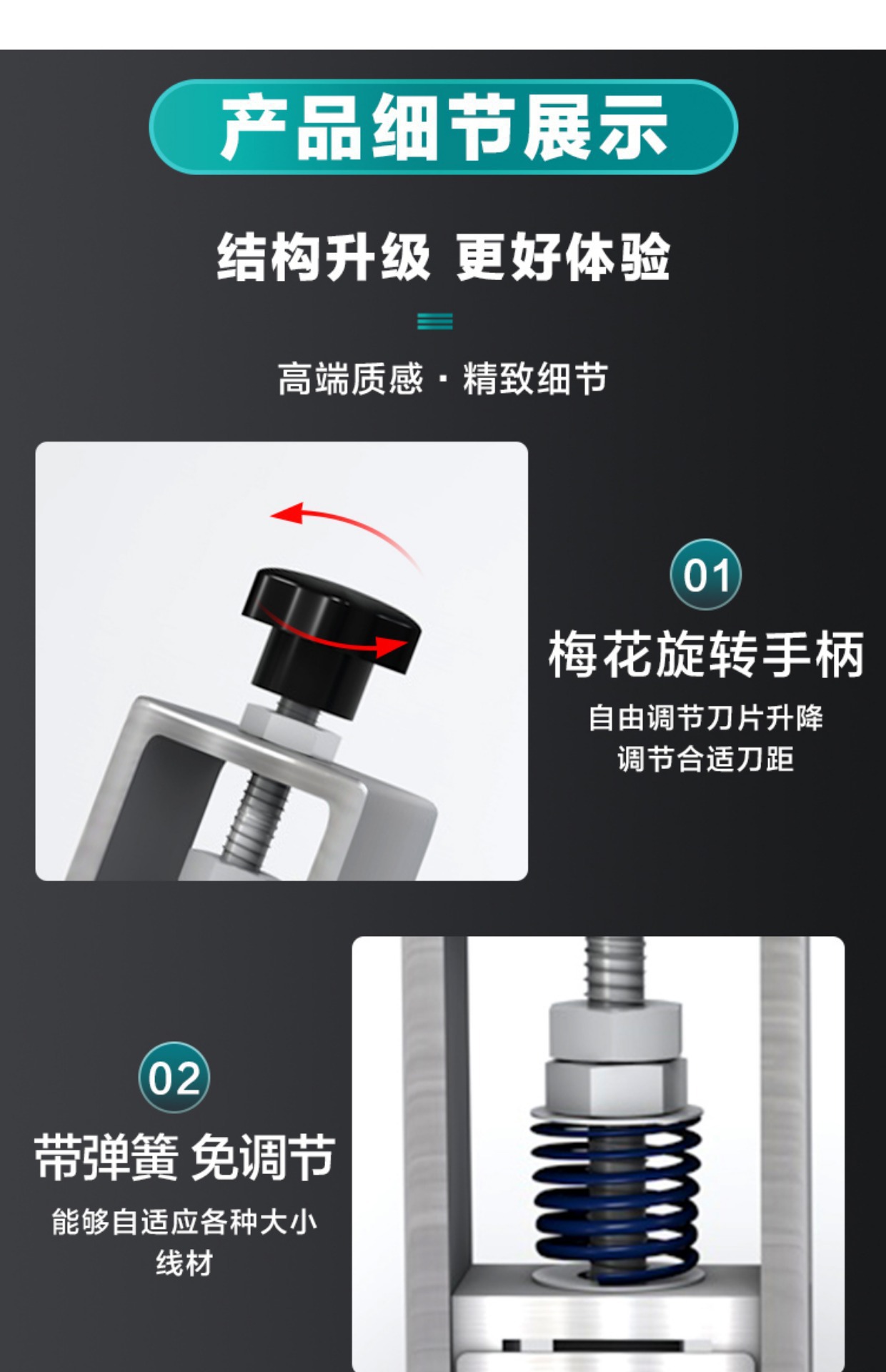 产品细节展示

结构升级 更好体验

高端质感 · 精致细节

01

梅花旋转手柄

自由调节刀片升降
调节合适刀距

02

带弹簧 免调节

能够自适应各种大小
线材