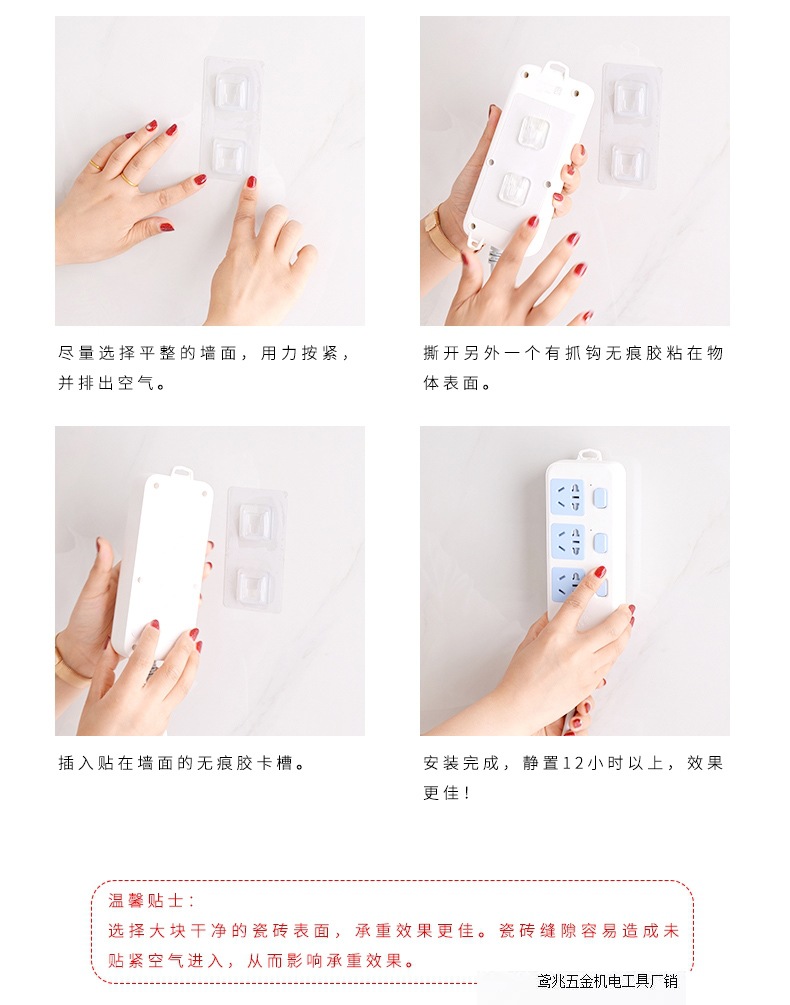 尽量选择平整的墙面，用力按紧，并排出空气。

撕开另外一个有抓钩无痕胶粘在物体表面。

插入贴在墙面的无痕胶卡槽。

安装完成，静置12小时以上，效果更佳！

温馨贴士：
选择大块干净的瓷砖表面，承重效果更佳。瓷砖缝隙容易造成未贴紧空气进入，从而影响承重效果。

鸢兆五金机电工具厂销