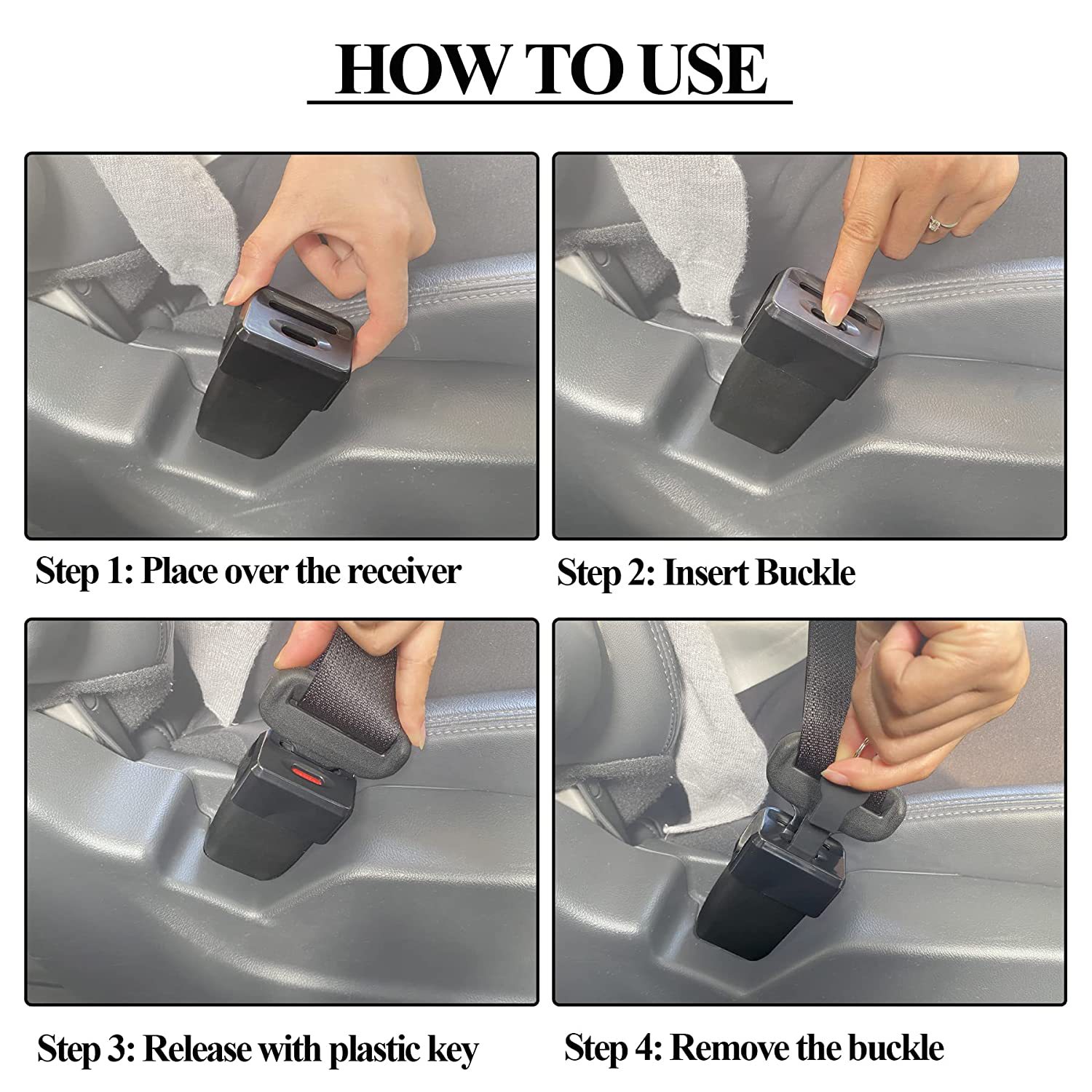 HOW TO USE

Step 1: Place over the receiver

Step 2: Insert Buckle

Step 3: Release with plastic key

Step 4: Remove the buckle