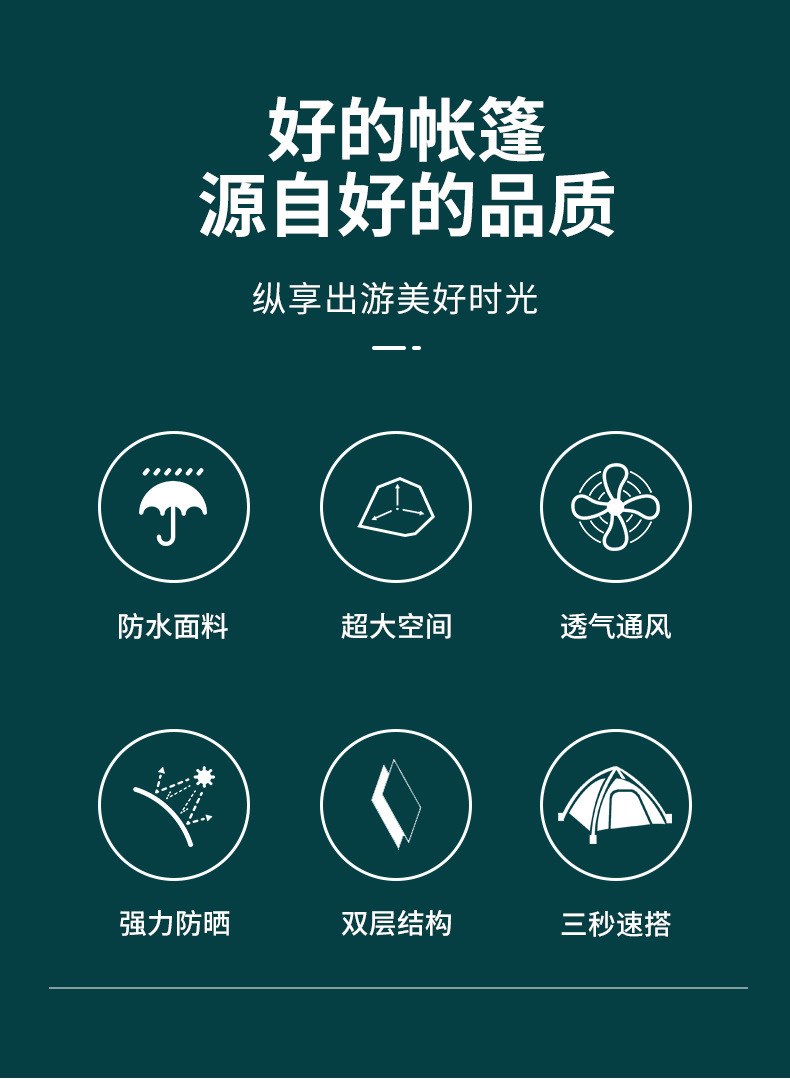 好的帐篷
源自好的品质

纵享出游美好时光

防水面料

超大空间

透气通风

强力防晒

双层结构

三秒速搭