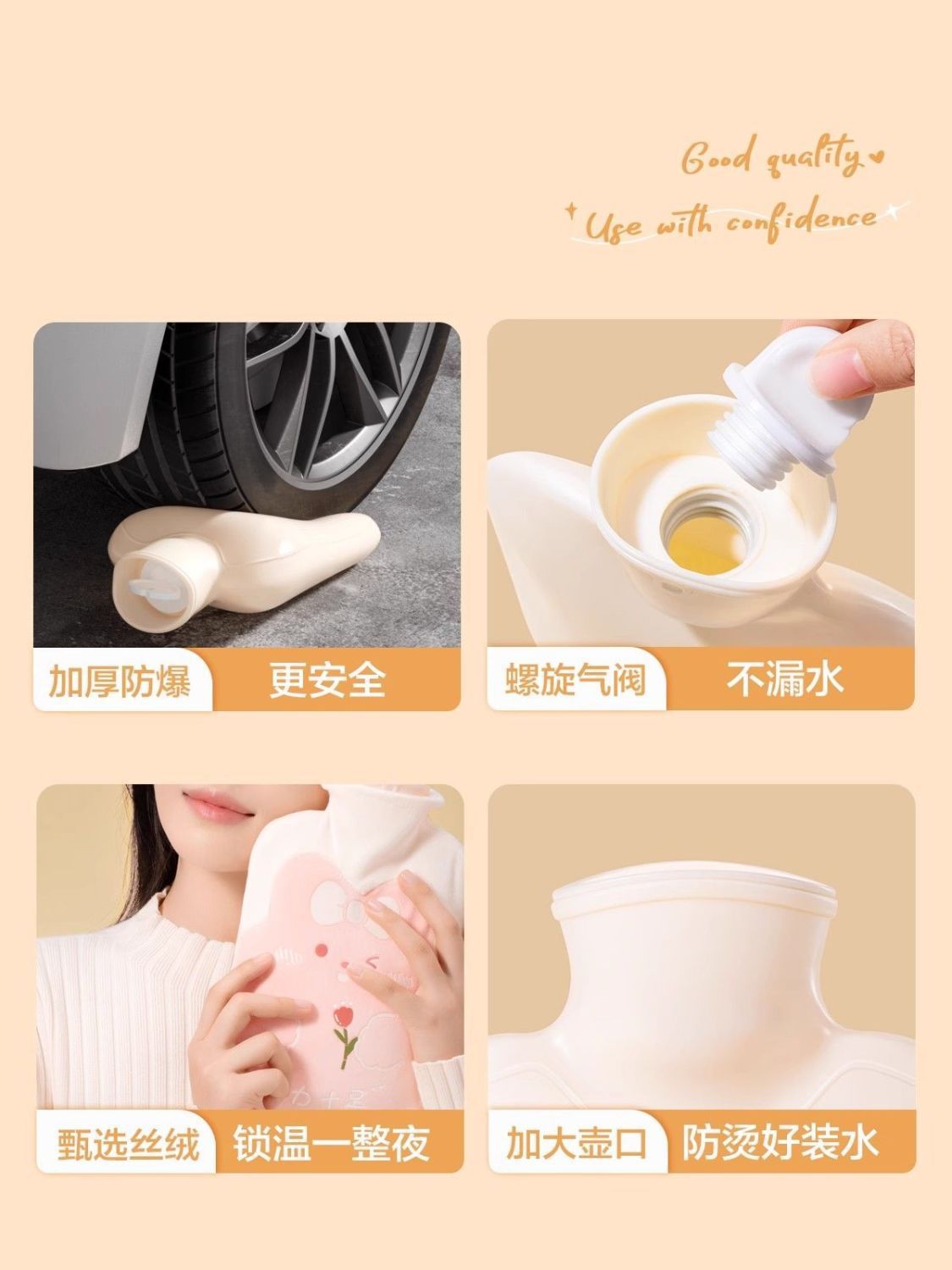 Good quality
Use with confidence

加厚防爆 更安全

螺旋气阀 不漏水

甄选丝绒 锁温一整夜

加大壶口 防烫好装水