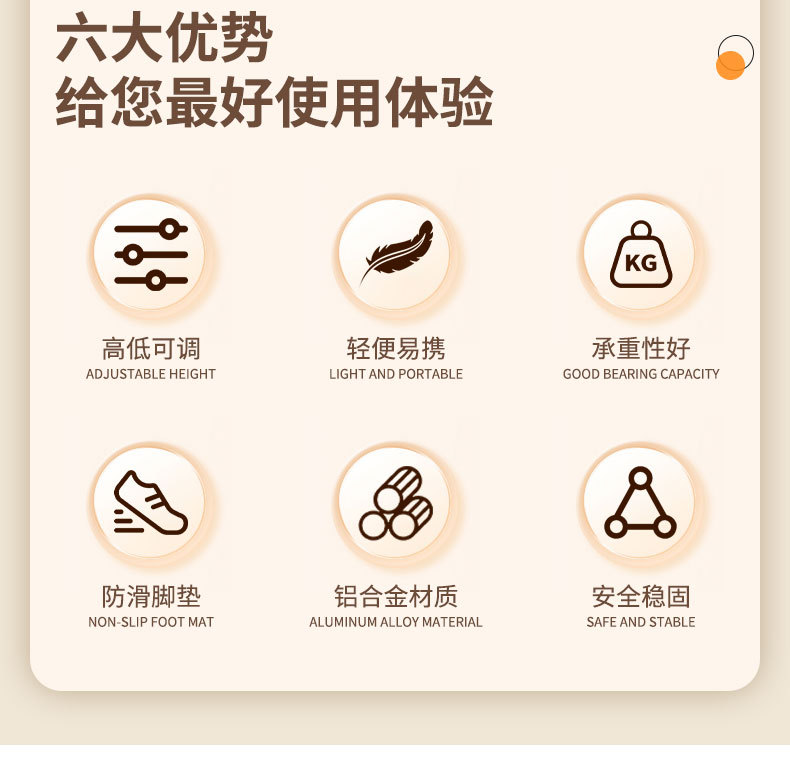 六大优势
给您最好使用体验

KG

高低可调
ADJUSTABLE HEIGHT

轻便易携
LIGHT AND PORTABLE

承重性好
GOOD BEARING CAPACITY

防滑脚垫
NON-SLIP FOOT MAT

铝合金材质
ALUMINUM ALLOY MATERIAL

安全稳固
SAFE AND STABLE