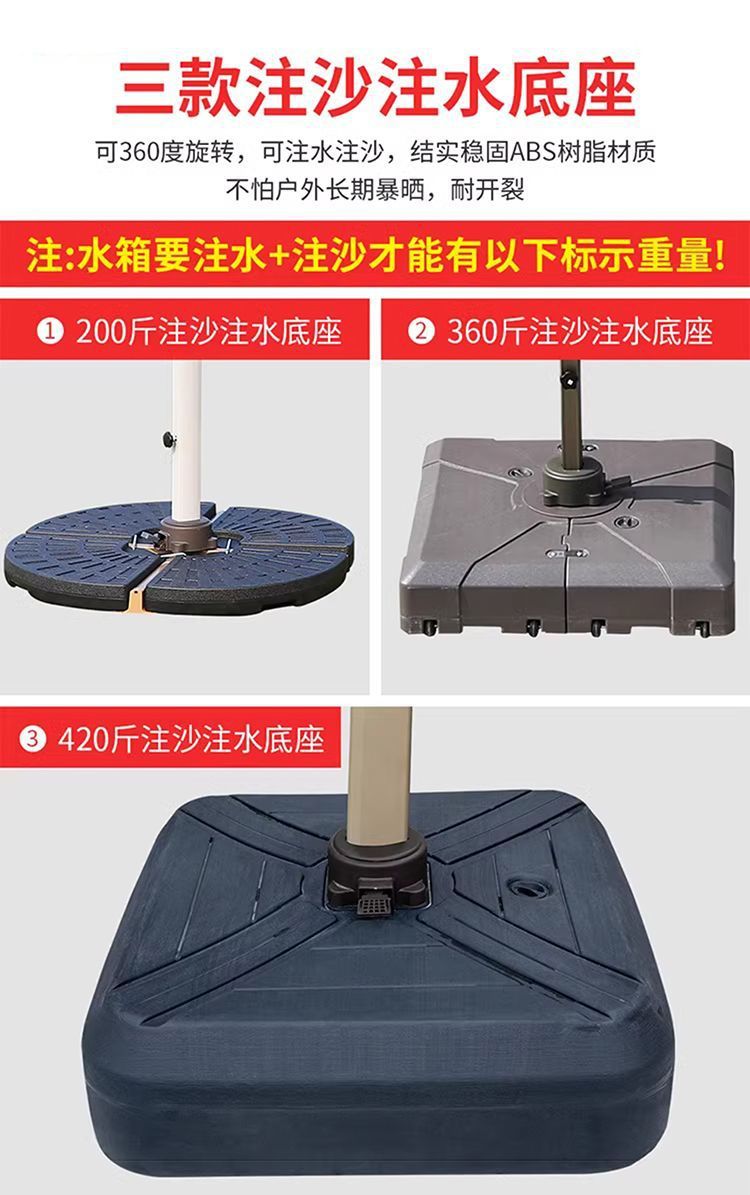 三款注沙注水底座

可360度旋转，可注水注沙，结实稳固ABS树脂材质
不怕户外长期暴晒，耐开裂

注:水箱要注水+注沙才能有以下标示重量!

❶ 200斤注沙注水底座

❷ 360斤注沙注水底座

❸ 420斤注沙注水底座