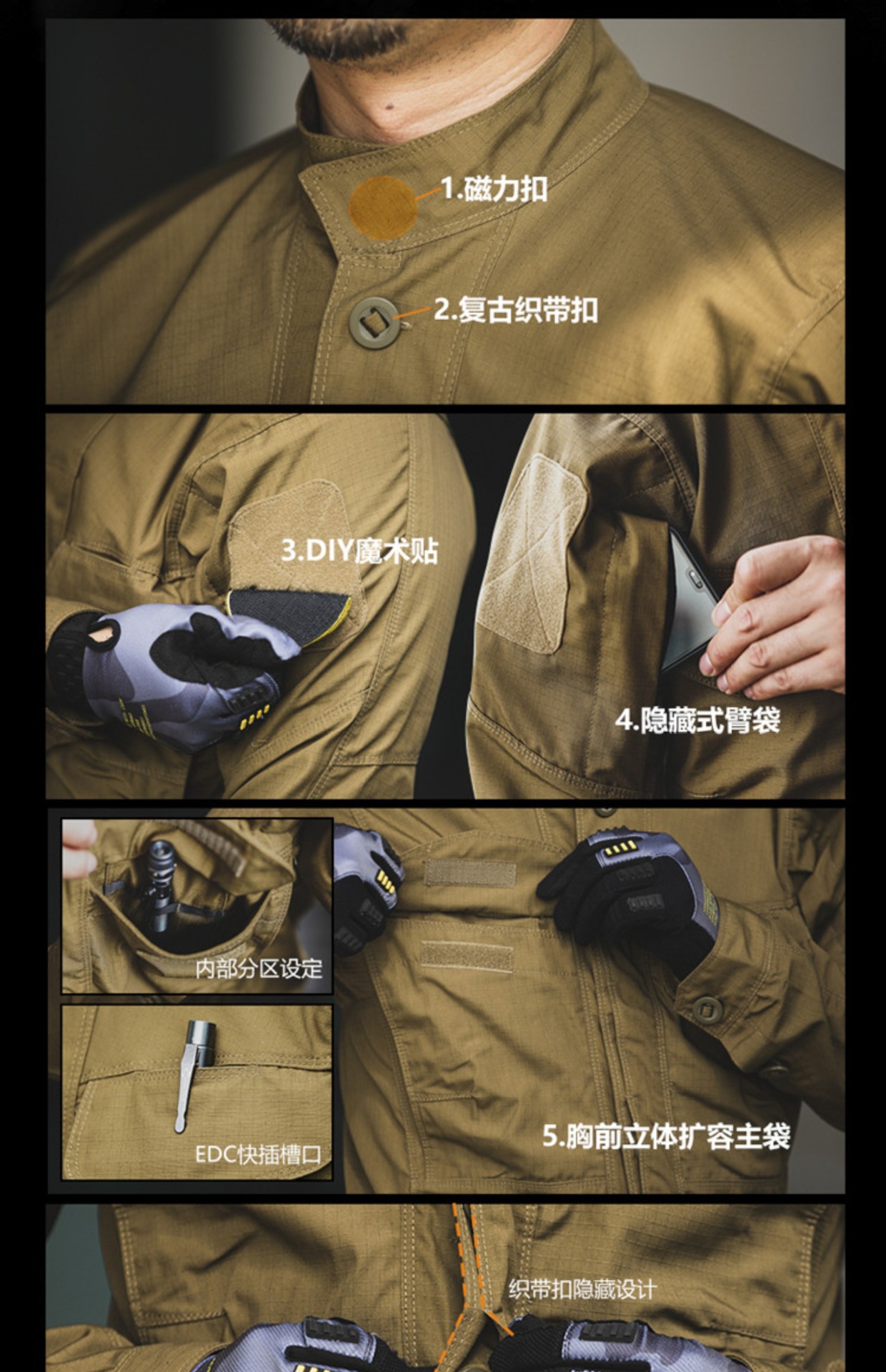 1.磁力扣

2.复古织带扣

3.DIY魔术贴

4.隐藏式臂袋

内部分区设定

EDC快插槽口

5.胸前立体扩容主袋

织带扣隐藏设计