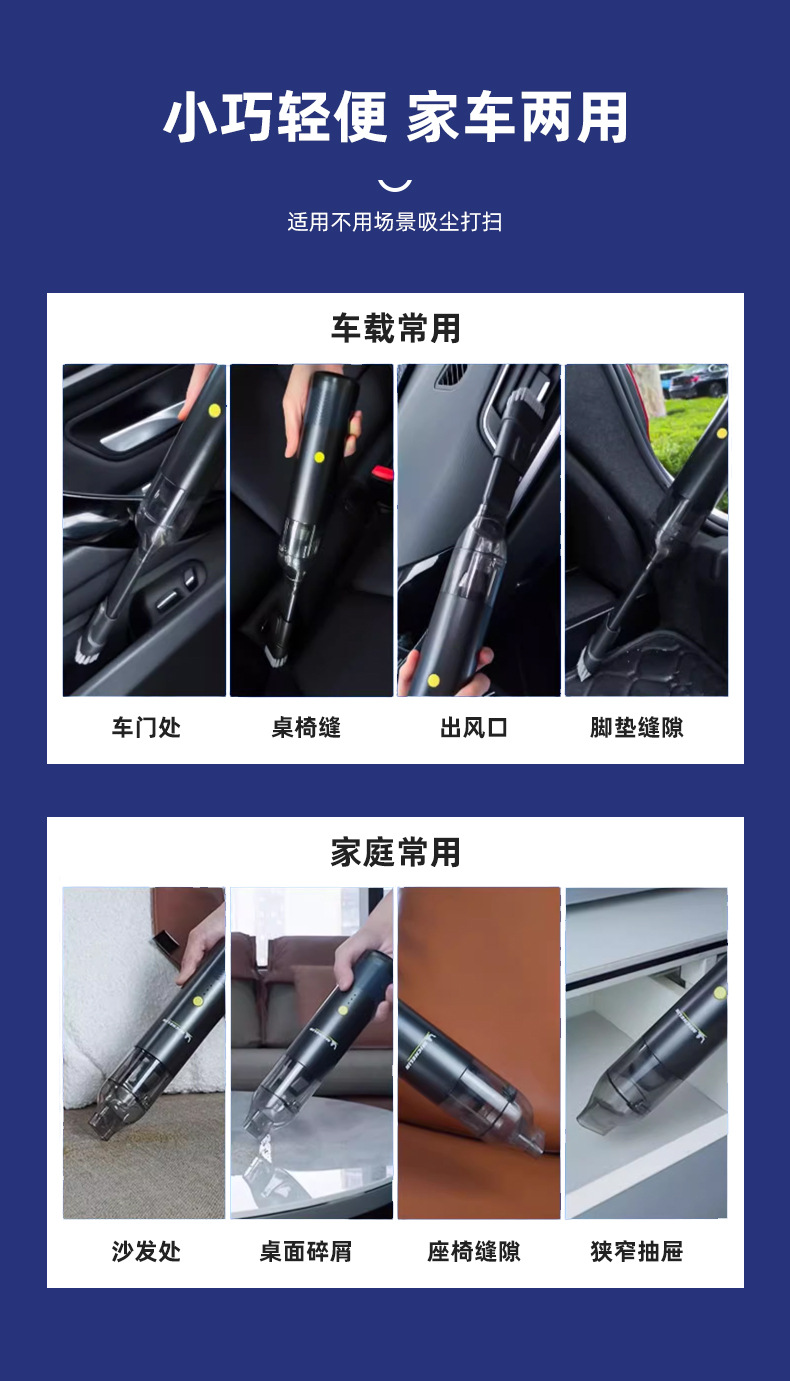 小巧轻便 家车两用

适用不用场景吸尘打扫

车载常用

车门处

桌椅缝

出风口

脚垫缝隙

家庭常用

沙发处

桌面碎屑

座椅缝隙

狭窄抽屉