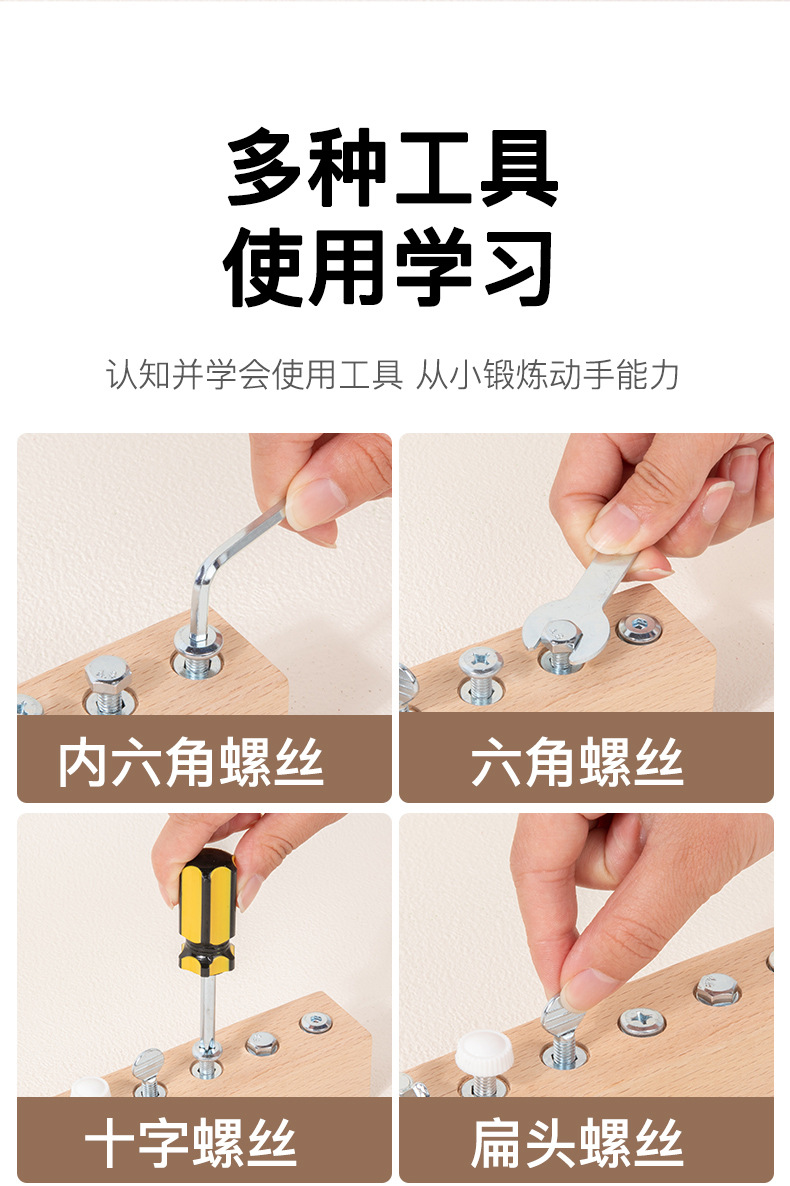 多种工具
使用学习

认知并学会使用工具 从小锻炼动手能力

内六角螺丝

六角螺丝

十字螺丝

扁头螺丝