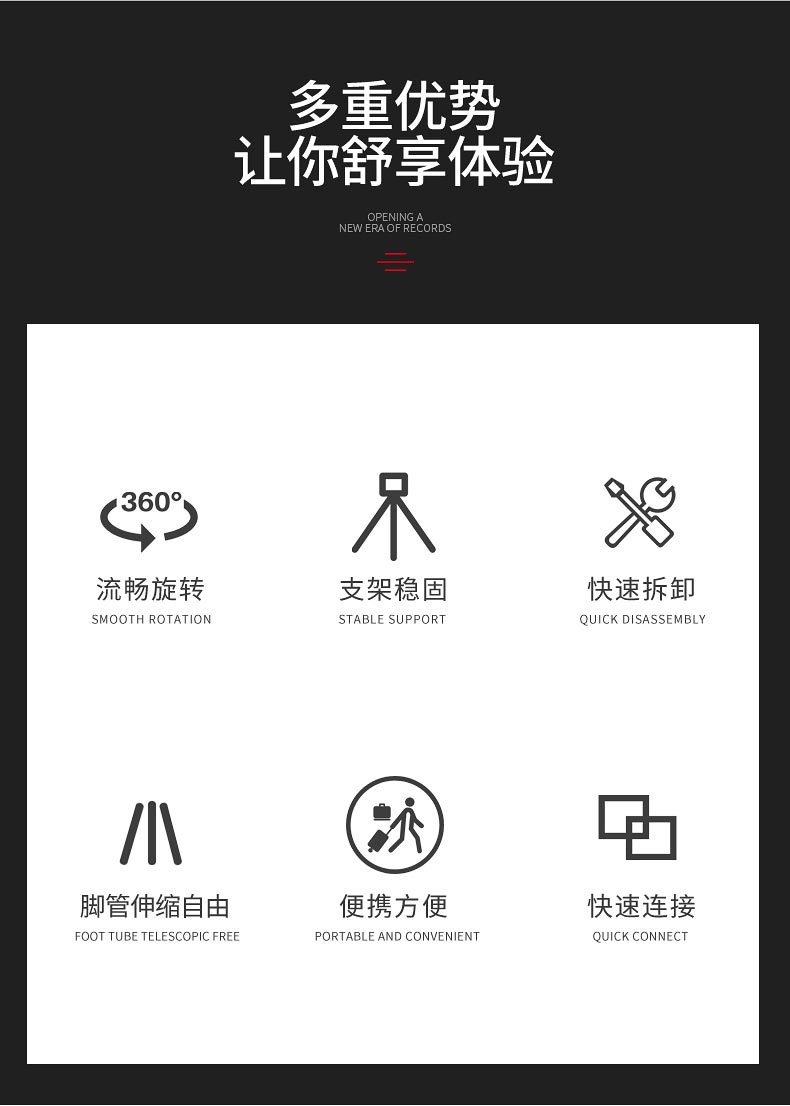 多重优势
让你舒享体验

OPENING A
NEW ERA OF RECORDS

360°

流畅旋转
SMOOTH ROTATION

支架稳固
STABLE SUPPORT

快速拆卸
QUICK DISASSEMBLY

脚管伸缩自由
FOOT TUBE TELESCOPIC FREE

便携方便
PORTABLE AND CONVENIENT

快速连接
QUICK CONNECT