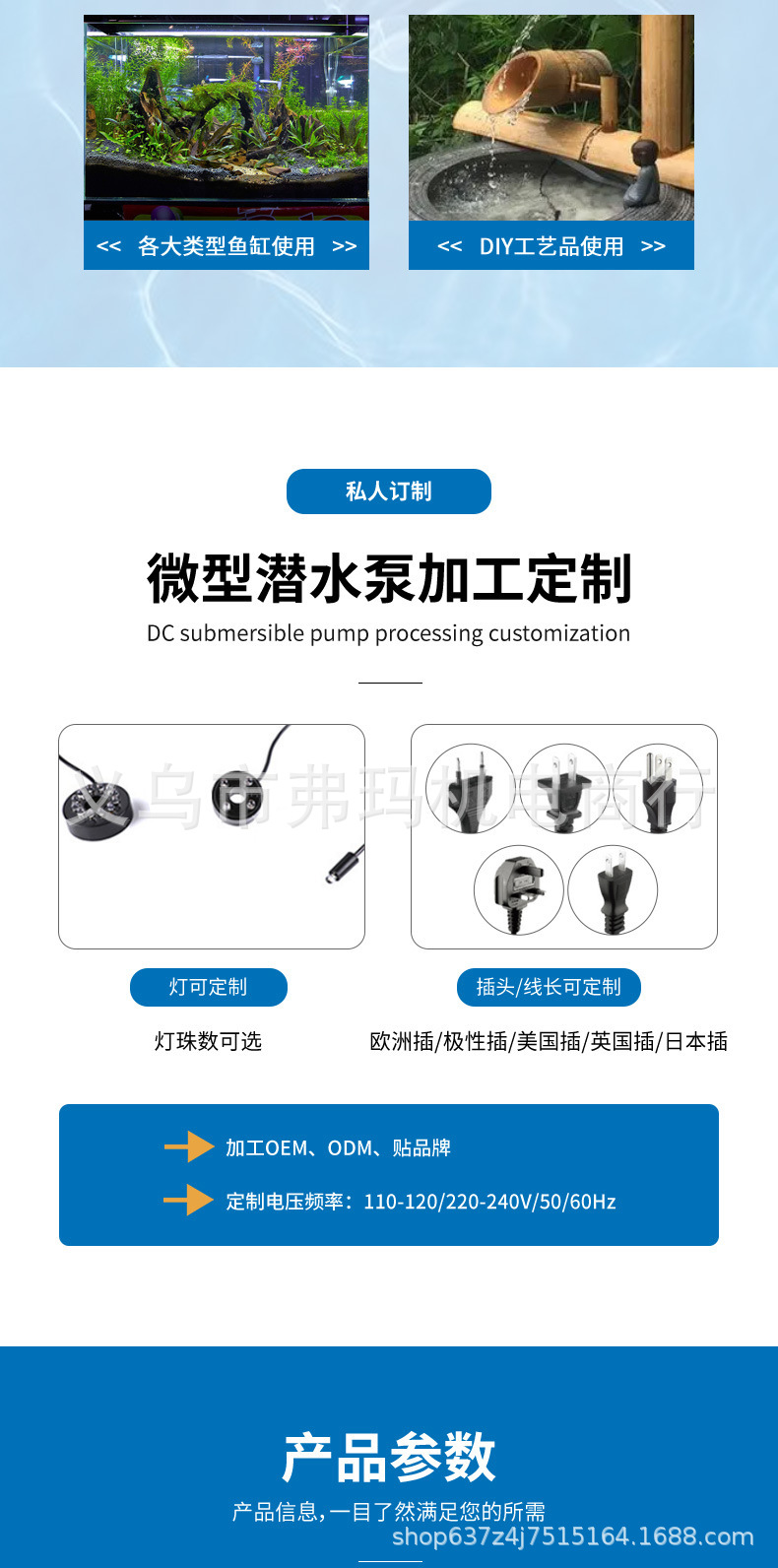 << 各大类型鱼缸使用 >>

<< DIY工艺品使用 >>

私人订制

微型潜水泵加工定制

DC submersible pump processing customization

义乌市弗玛机电商行

灯可定制

灯珠数可选

插头/线长可定制

欧洲插/极性插/美国插/英国插/日本插

加工OEM、ODM、贴品牌

定制电压频率：110-120/220-240V/50/60Hz

产品参数

产品信息,一目了然满足您的所需

shop637z4j7515164.1688.com