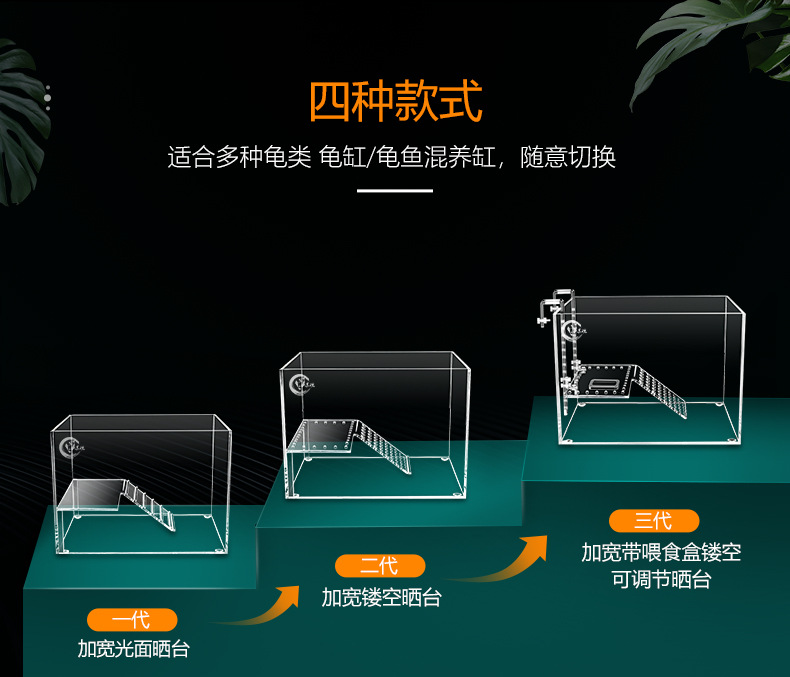 四种款式

适合多种龟类 龟缸/龟鱼混养缸，随意切换

一代
加宽光面晒台

二代
加宽镂空晒台

三代
加宽带喂食盒镂空可调节晒台