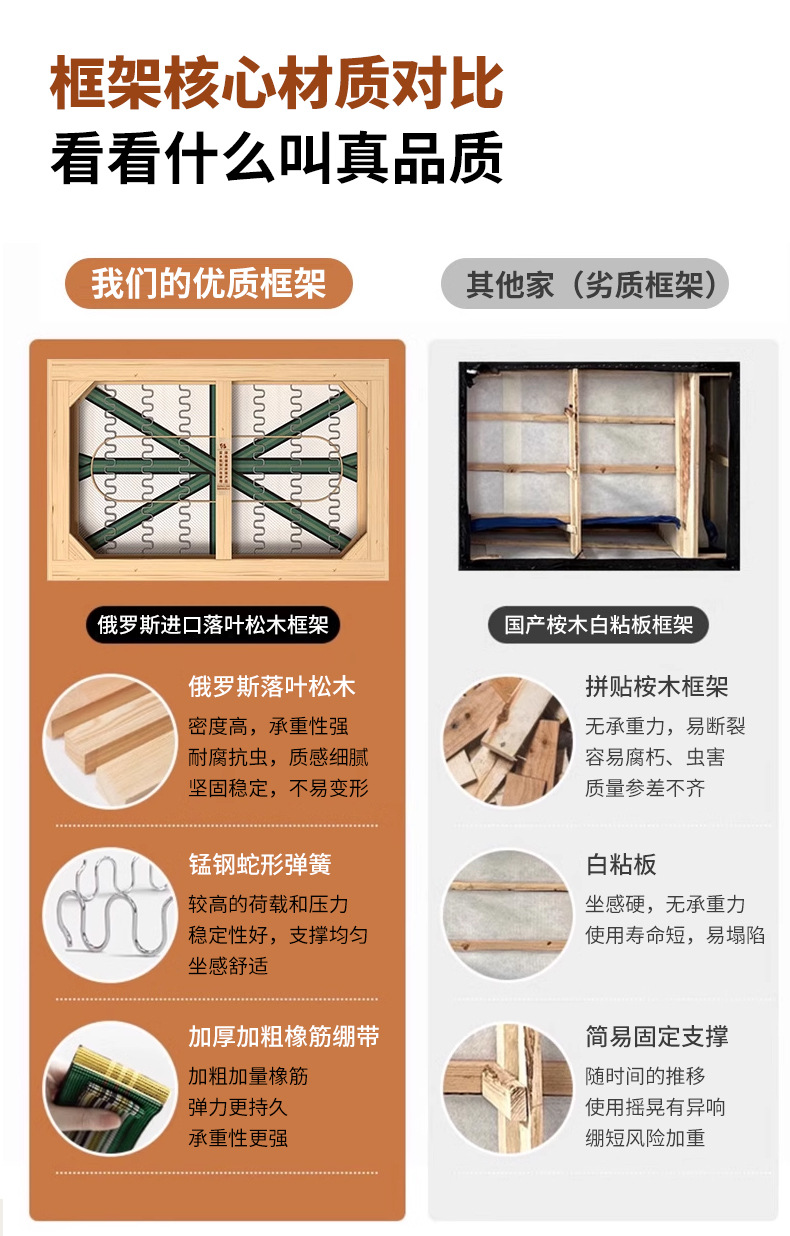 框架核心材质对比
看看什么叫真品质

我们的优质框架

俄罗斯进口落叶松木框架

俄罗斯落叶松木
密度高，承重性强
耐腐抗虫，质感细腻
坚固稳定，不易变形

锰钢蛇形弹簧
较高的荷载和压力
稳定性好，支撑均匀
坐感舒适

加厚加粗橡筋绷带
加粗加量橡筋
弹力更持久
承重性更强

其他家（劣质框架）

国产桉木白粘板框架

拼贴桉木框架
无承重力，易断裂
容易腐朽、虫害
质量参差不齐

白粘板
坐感硬，无承重力
使用寿命短，易塌陷

简易固定支撑
随时间的推移
使用摇晃有异响
绷短风险加重