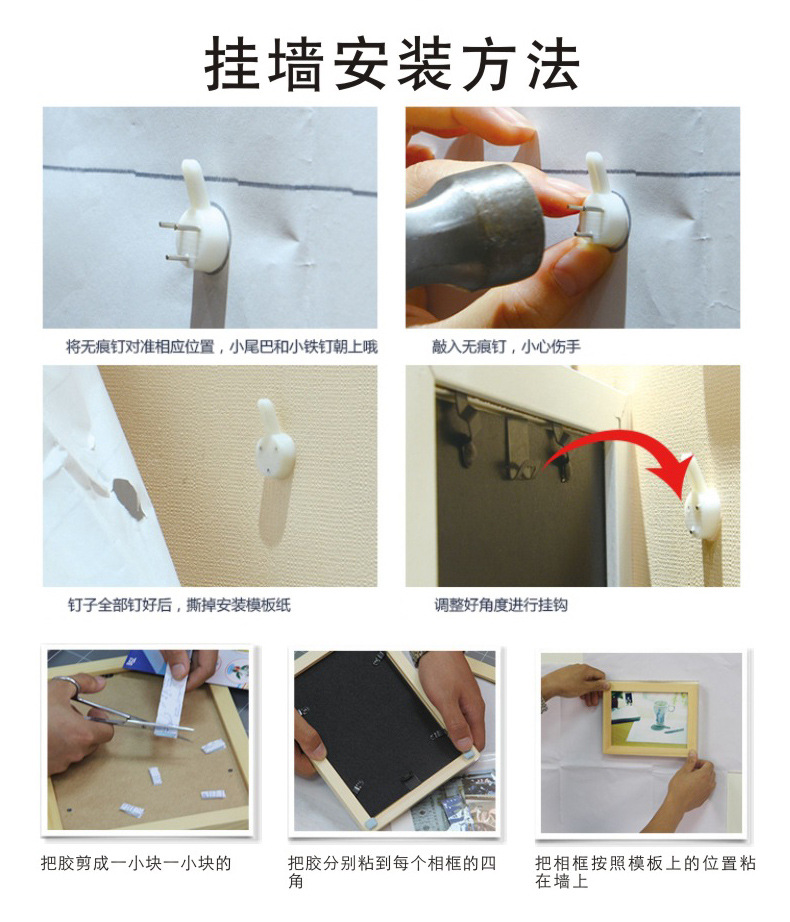 挂墙安装方法

将无痕钉对准相应位置，小尾巴和小铁钉朝上哦

敲入无痕钉，小心伤手

钉子全部钉好后，撕掉安装模板纸

调整好角度进行挂钩

把胶剪成一小块一小块的

把胶分别粘到每个相框的四角

把相框按照模板上的位置粘在墙上