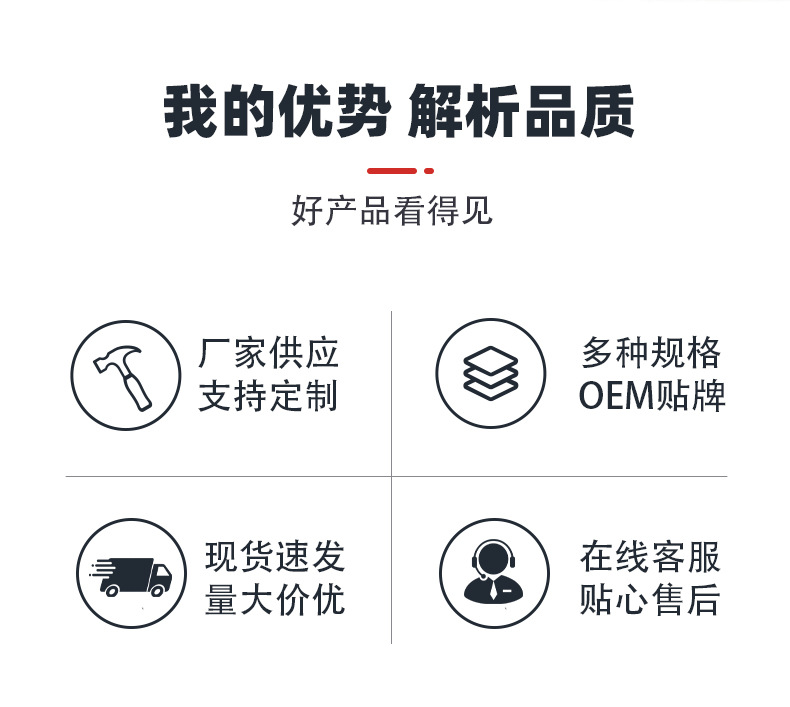 我的优势 解析品质

好产品看得见

厂家供应
支持定制

多种规格
OEM贴牌

现货速发
量大价优

在线客服
贴心售后