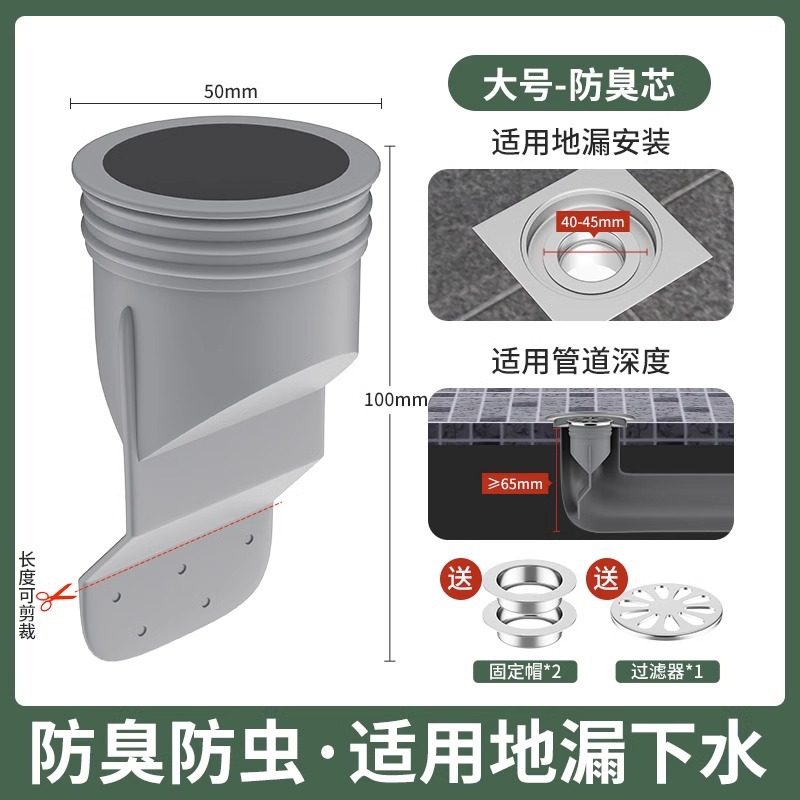 50mm

100mm

长度可剪裁

大号-防臭芯

适用地漏安装

40-45mm

适用管道深度

≥65mm

送

固定帽*2

送

过滤器*1

防臭防虫·适用地漏下水