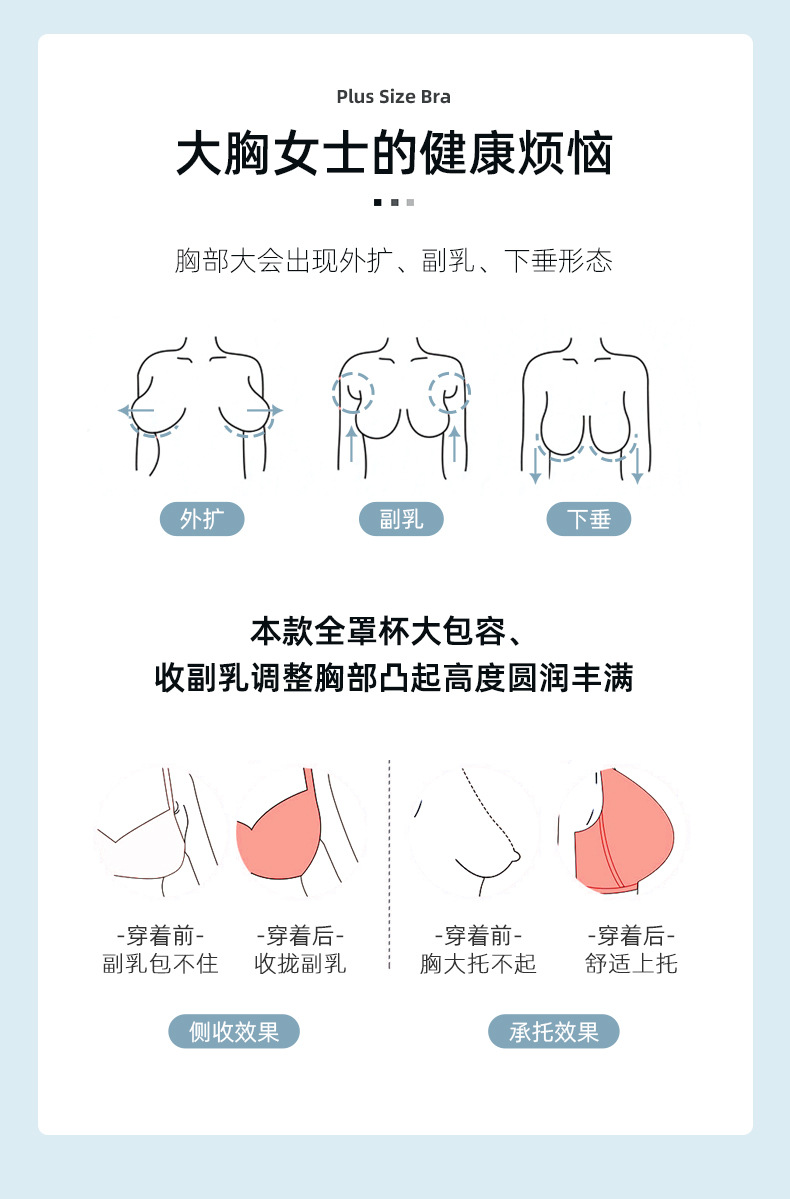 Plus Size Bra

大胸女士的健康烦恼

胸部大会出现外扩、副乳、下垂形态

外扩

副乳

下垂

本款全罩杯大包容、
收副乳调整胸部凸起高度圆润丰满

-穿着前-
副乳包不住

-穿着后-
收拢副乳

-穿着前-
胸大托不起

-穿着后-
舒适上托

侧收效果

承托效果