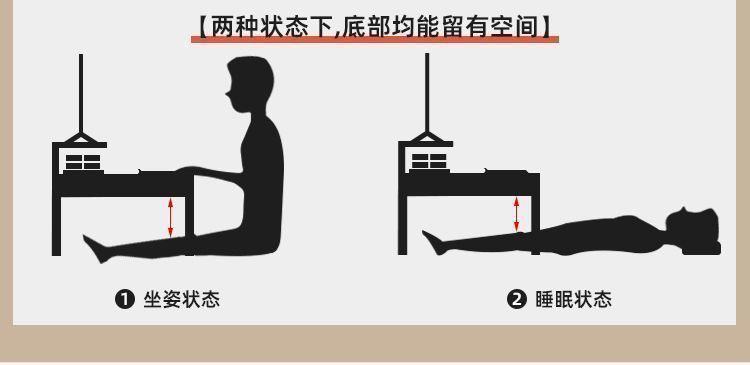 【两种状态下,底部均能留有空间】

❶ 坐姿状态

❷ 睡眠状态