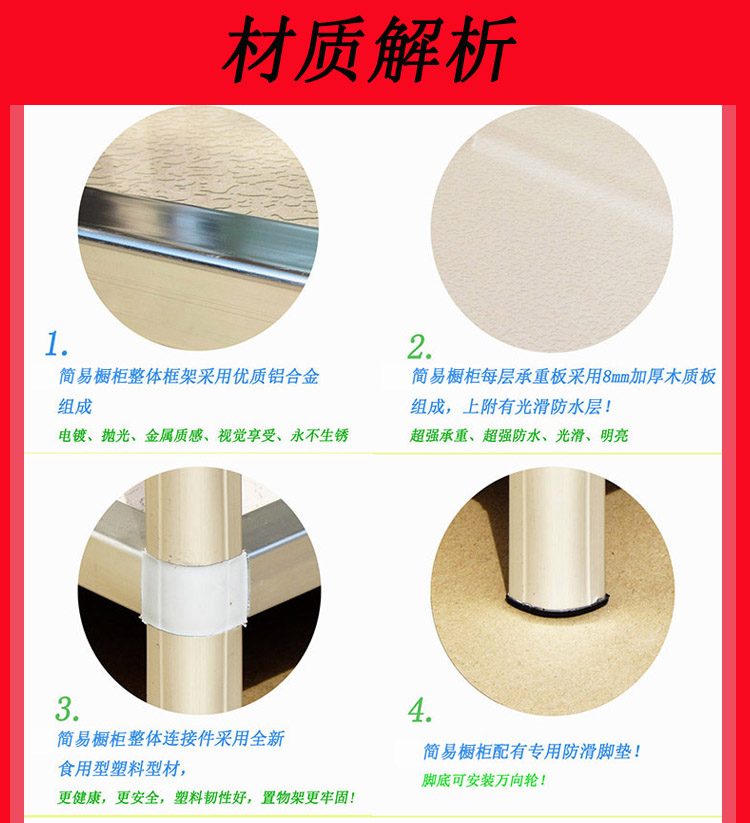 材质解析

1.
简易橱柜整体框架采用优质铝合金组成
电镀、抛光、金属质感、视觉享受、永不生锈

2.
简易橱柜每层承重板采用8mm加厚木质板组成，上附有光滑防水层！
超强承重、超强防水、光滑、明亮

3.
简易橱柜整体连接件采用全新食用型塑料型材，
更健康，更安全，塑料韧性好，置物架更牢固！

4.
简易橱柜配有专用防滑脚垫！
脚底可安装万向轮！