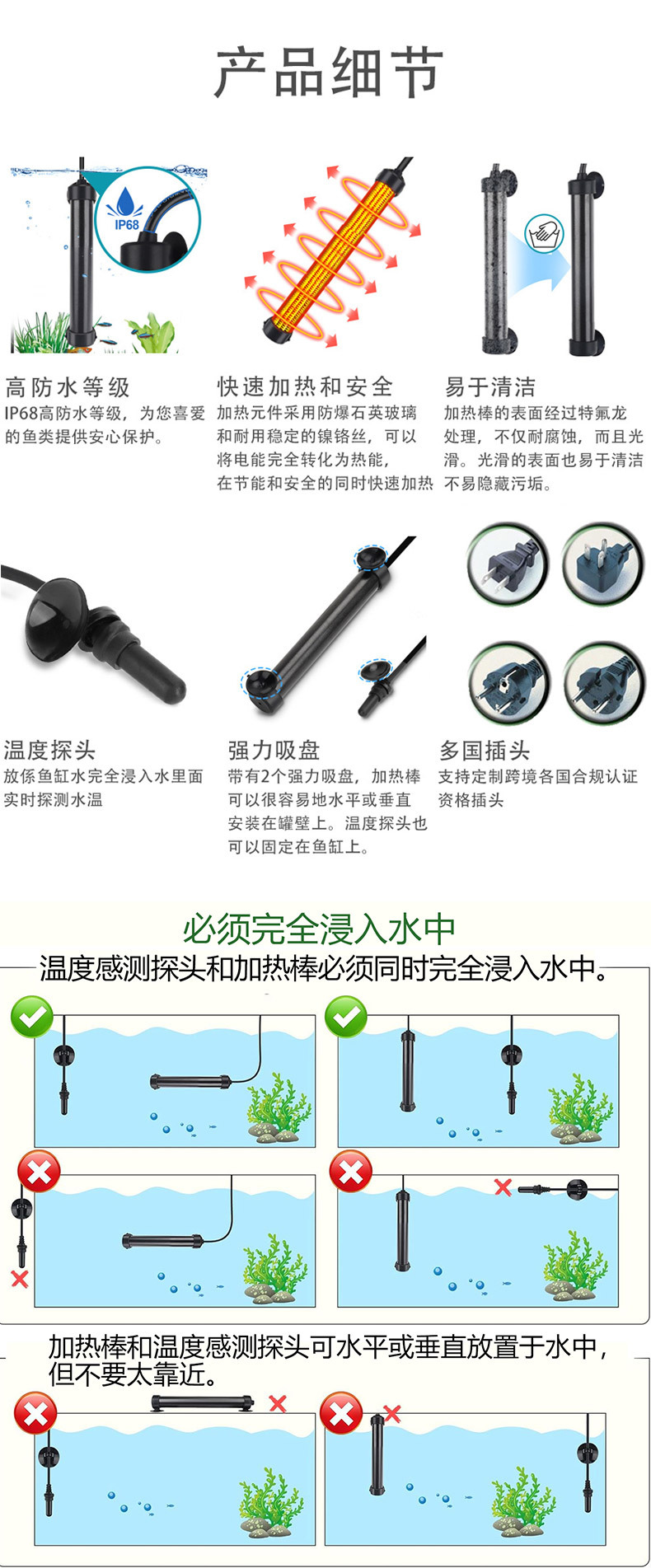 产品细节

IP68

高防水等级
IP68高防水等级，为您喜爱的鱼类提供安心保护。

快速加热和安全
加热元件采用防爆石英玻璃和耐用稳定的镍铬丝，可以将电能完全转化为热能，在节能和安全的同时快速加热

易于清洁
加热棒的表面经过特氟龙处理，不仅耐腐蚀，而且光滑。光滑的表面也易于清洁不易隐藏污垢。

温度探头
放係鱼缸水完全浸入水里面实时探测水温

强力吸盘
带有2个强力吸盘，加热棒可以很容易地水平或垂直安装在罐壁上。温度探头也可以固定在鱼缸上。

多国插头
支持定制跨境各国合规认证资格插头

必须完全浸入水中
温度感测探头和加热棒必须同时完全浸入水中。

加热棒和温度感测探头可水平或垂直放置于水中，但不要太靠近。