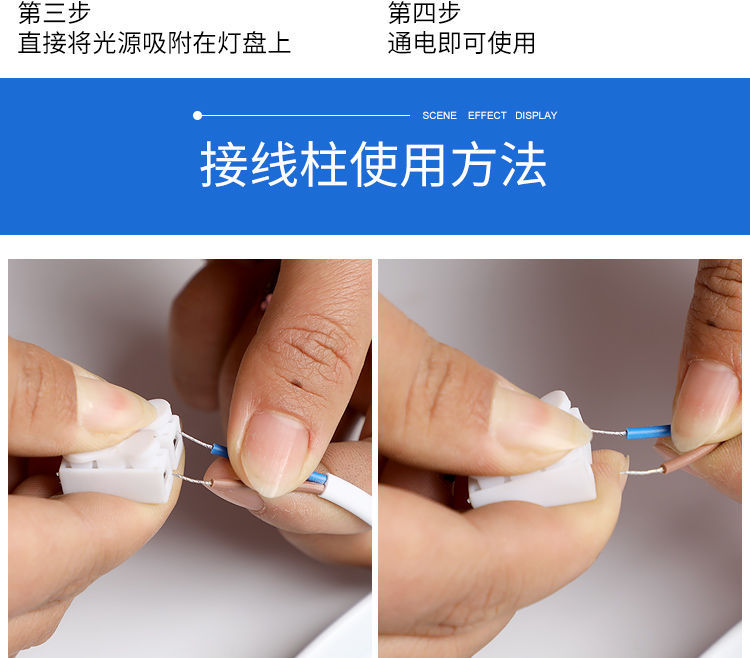 第三步
直接将光源吸附在灯盘上

第四步
通电即可使用

SCENE EFFECT DISPLAY

接线柱使用方法