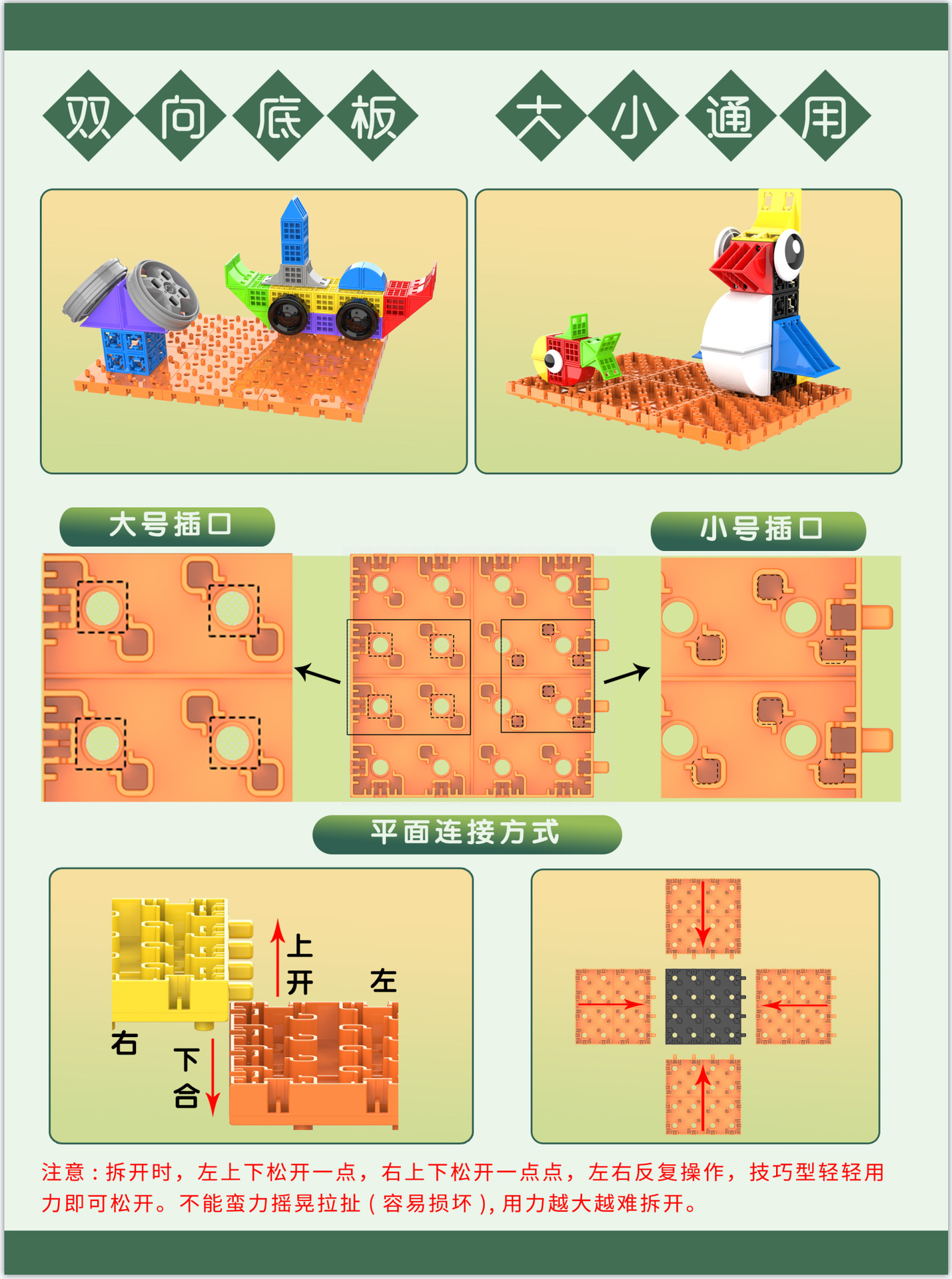 双向底板 大小通用

大号插口

小号插口

平面连接方式

上开

左

右

下合

注意：拆开时，左上下松开一点，右上下松开一点点，左右反复操作，技巧型轻轻用力即可松开。不能蛮力摇晃拉扯（容易损坏），用力越大越难拆开。