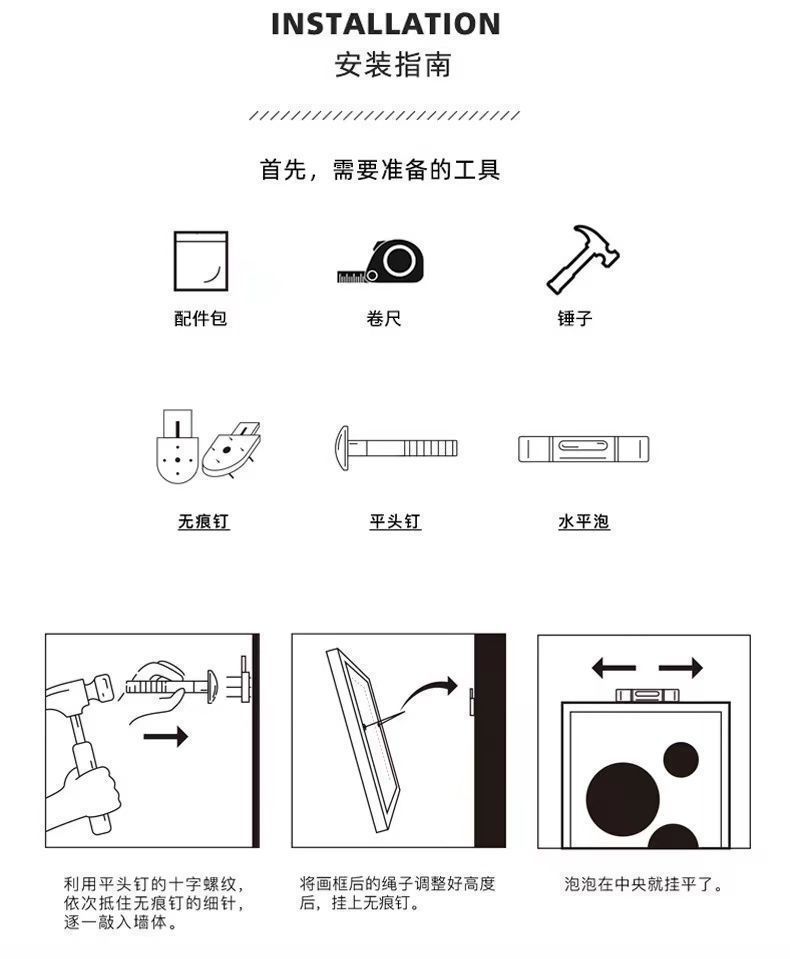 INSTALLATION
安装指南

首先，需要准备的工具

配件包

卷尺

锤子

无痕钉

平头钉

水平泡

利用平头钉的十字螺纹，依次抵住无痕钉的细针，逐一敲入墙体。

将画框后的绳子调整好高度后，挂上无痕钉。

泡泡在中央就挂平了。