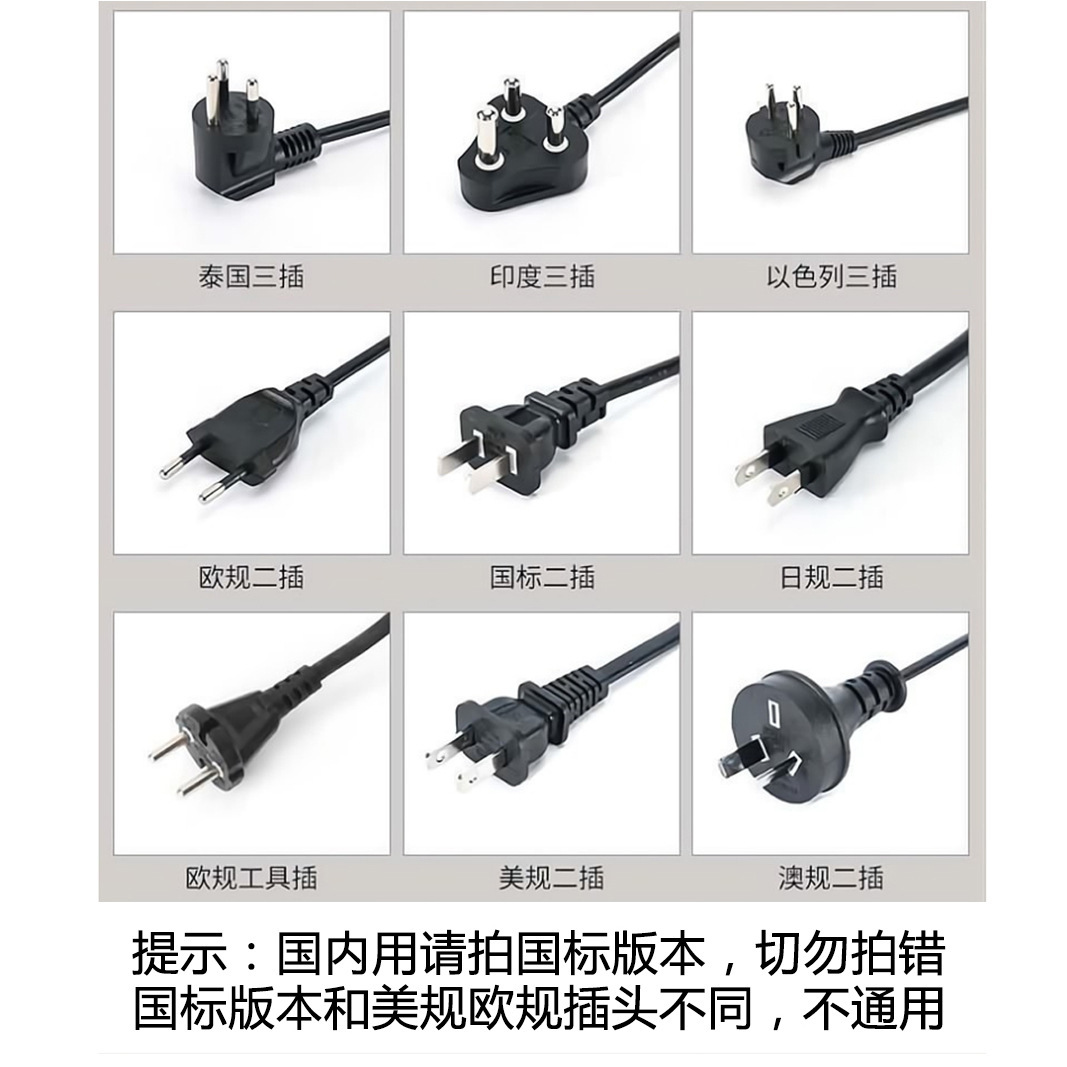 泰国三插

印度三插

以色列三插

欧规二插

国标二插

日规二插

欧规工具插

美规二插

澳规二插

提示：国内用请拍国标版本，切勿拍错
国标版本和美规欧规插头不同，不通用