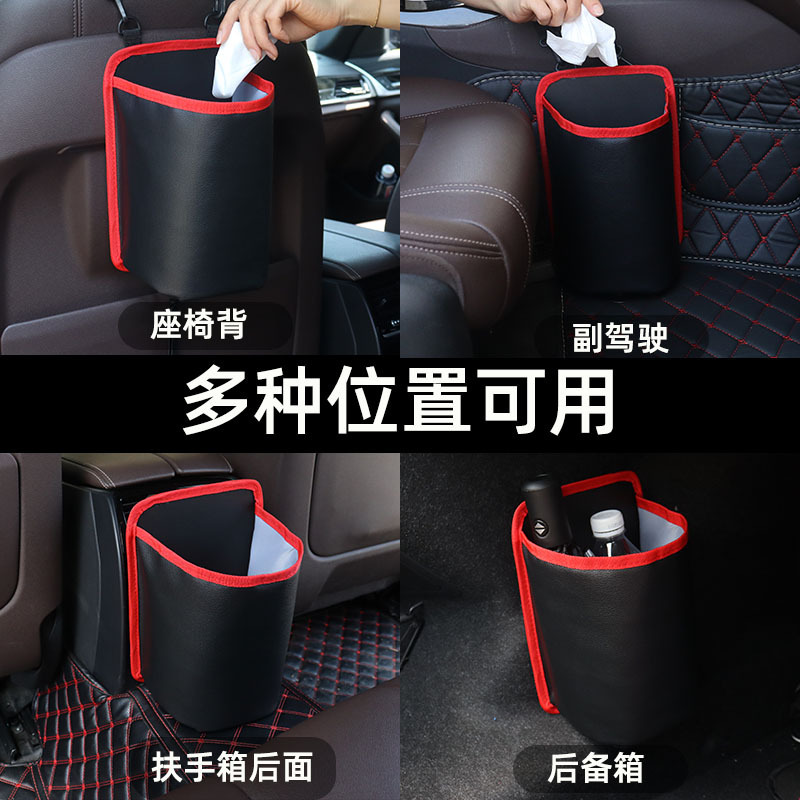 座椅背

副驾驶

多种位置可用

扶手箱后面

后备箱