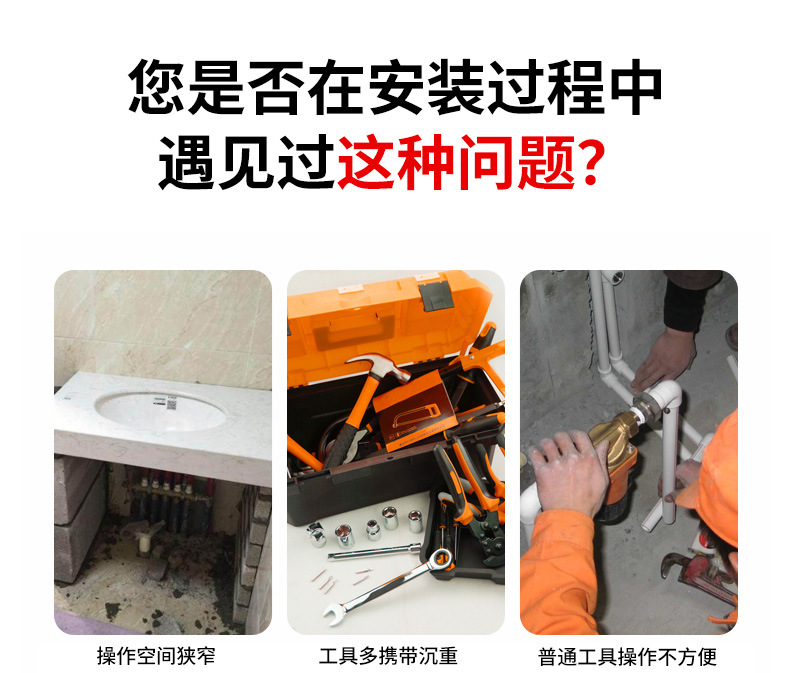 您是否在安装过程中
遇见过这种问题?

操作空间狭窄

工具多携带沉重

普通工具操作不方便