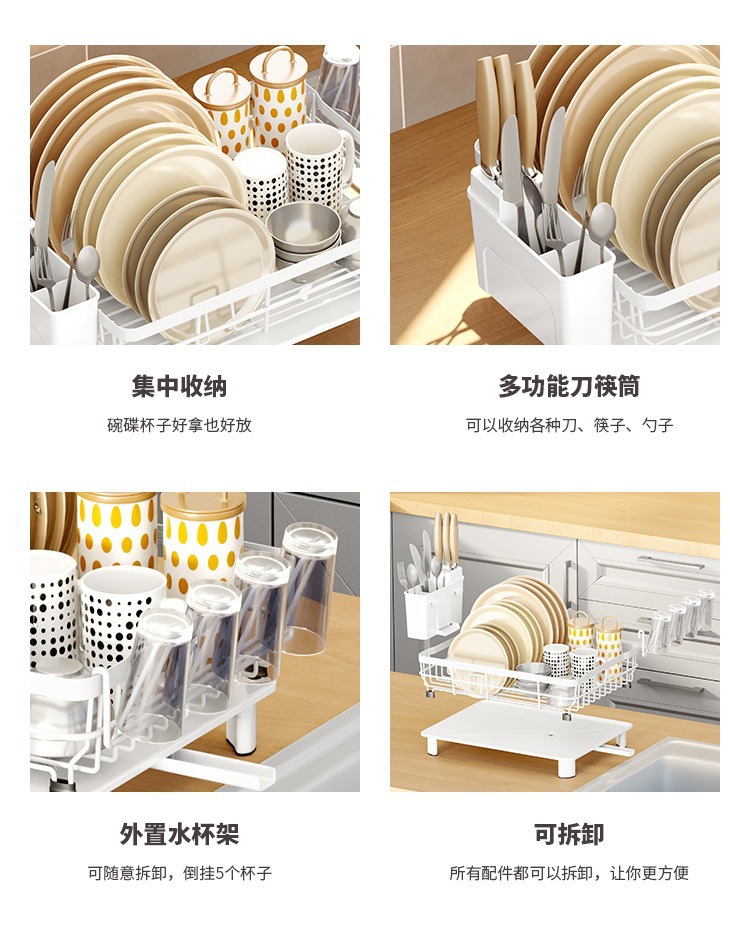 集中收纳

碗碟杯子好拿也好放

多功能刀筷筒

可以收纳各种刀、筷子、勺子

外置水杯架

可随意拆卸，倒挂5个杯子

可拆卸

所有配件都可以拆卸，让你更方便