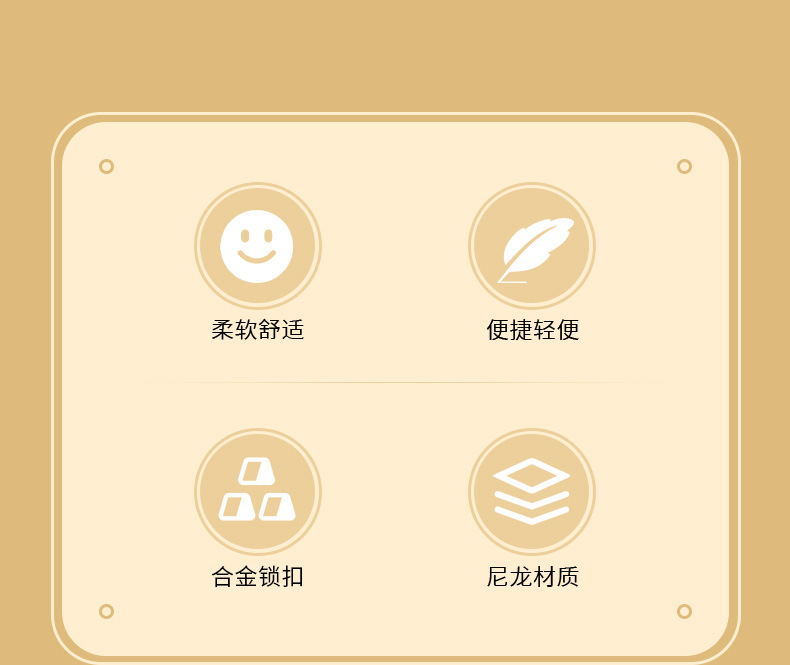 柔软舒适 便捷轻便

合金锁扣 尼龙材质