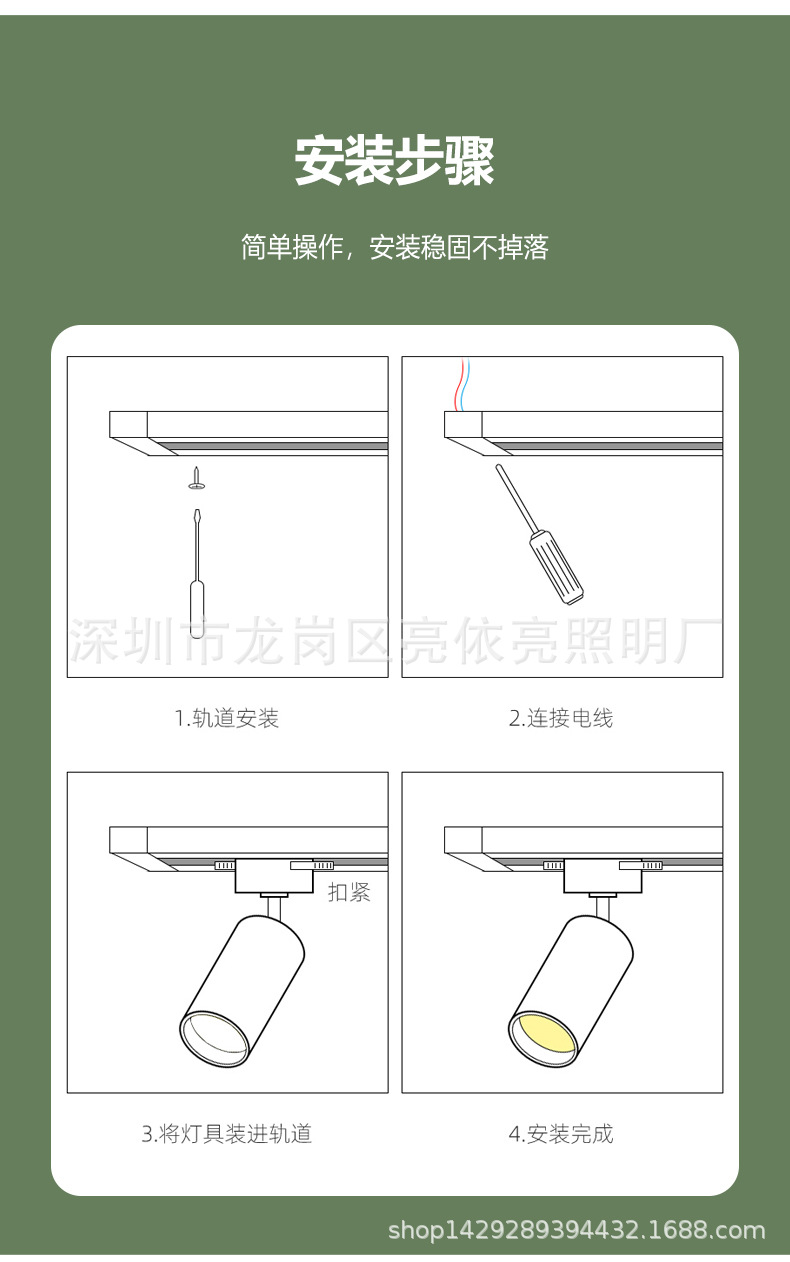 安装步骤

简单操作，安装稳固不掉落

深圳市龙岗区亮依亮照明厂

1.轨道安装

2.连接电线

扣紧

3.将灯具装进轨道

4.安装完成

shop1429289394432.1688.com