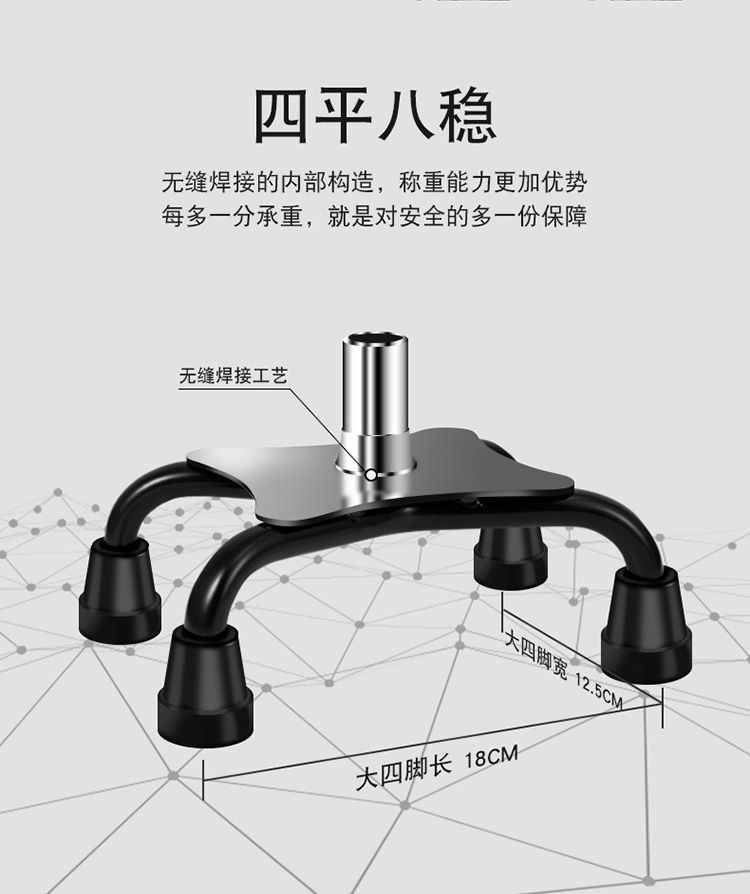 四平八稳

无缝焊接的内部构造，称重能力更加优势
每多一分承重，就是对安全的多一份保障

无缝焊接工艺

大四脚宽 12.5CM

大四脚长 18CM