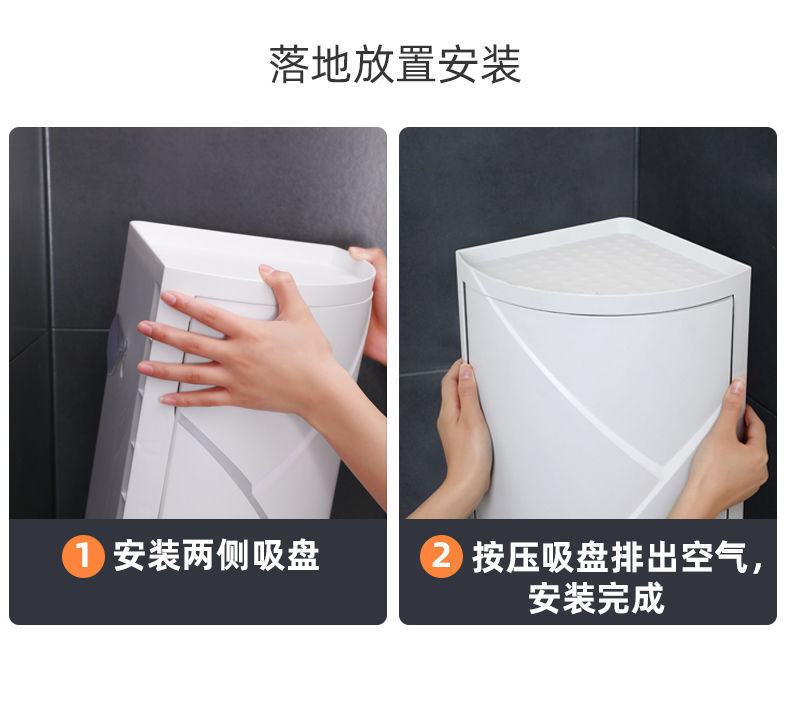 落地放置安装

1 安装两侧吸盘

2 按压吸盘排出空气，安装完成