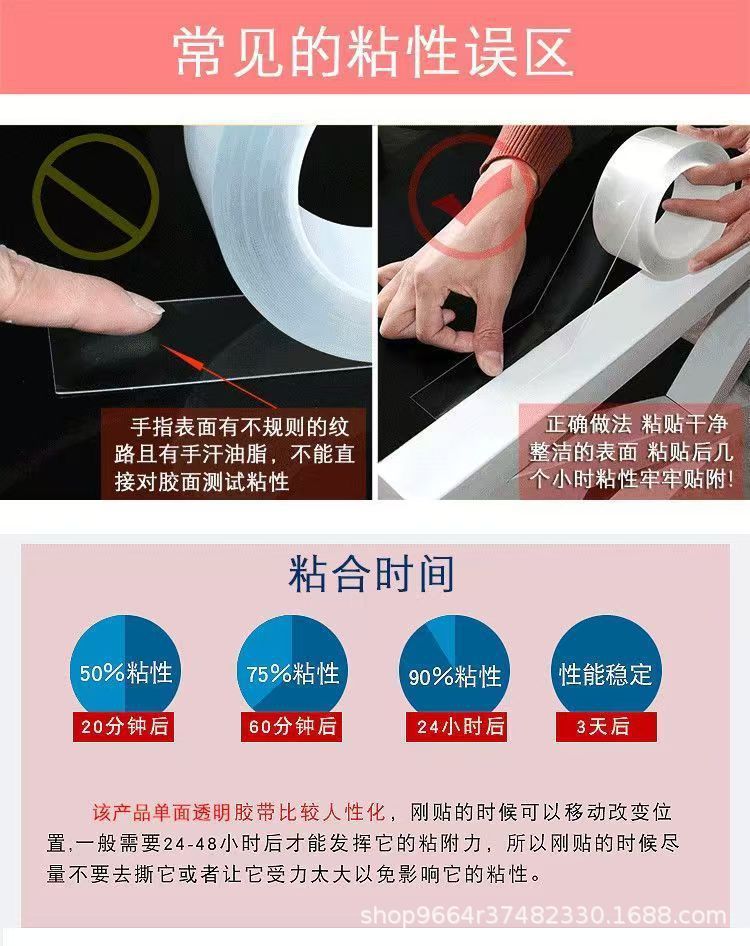 常见的粘性误区

手指表面有不规则的纹路且有手汗油脂，不能直接对胶面测试粘性

正确做法 粘贴干净整洁的表面 粘贴后几个小时粘性牢牢贴附!

粘合时间

50%粘性
20分钟后

75%粘性
60分钟后

90%粘性
24小时后

性能稳定
3天后

该产品单面透明胶带比较人性化，刚贴的时候可以移动改变位置,一般需要24-48小时后才能发挥它的粘附力，所以刚贴的时候尽量不要去撕它或者让它受力太大以免影响它的粘性。

shop9664r37482330.1688.com