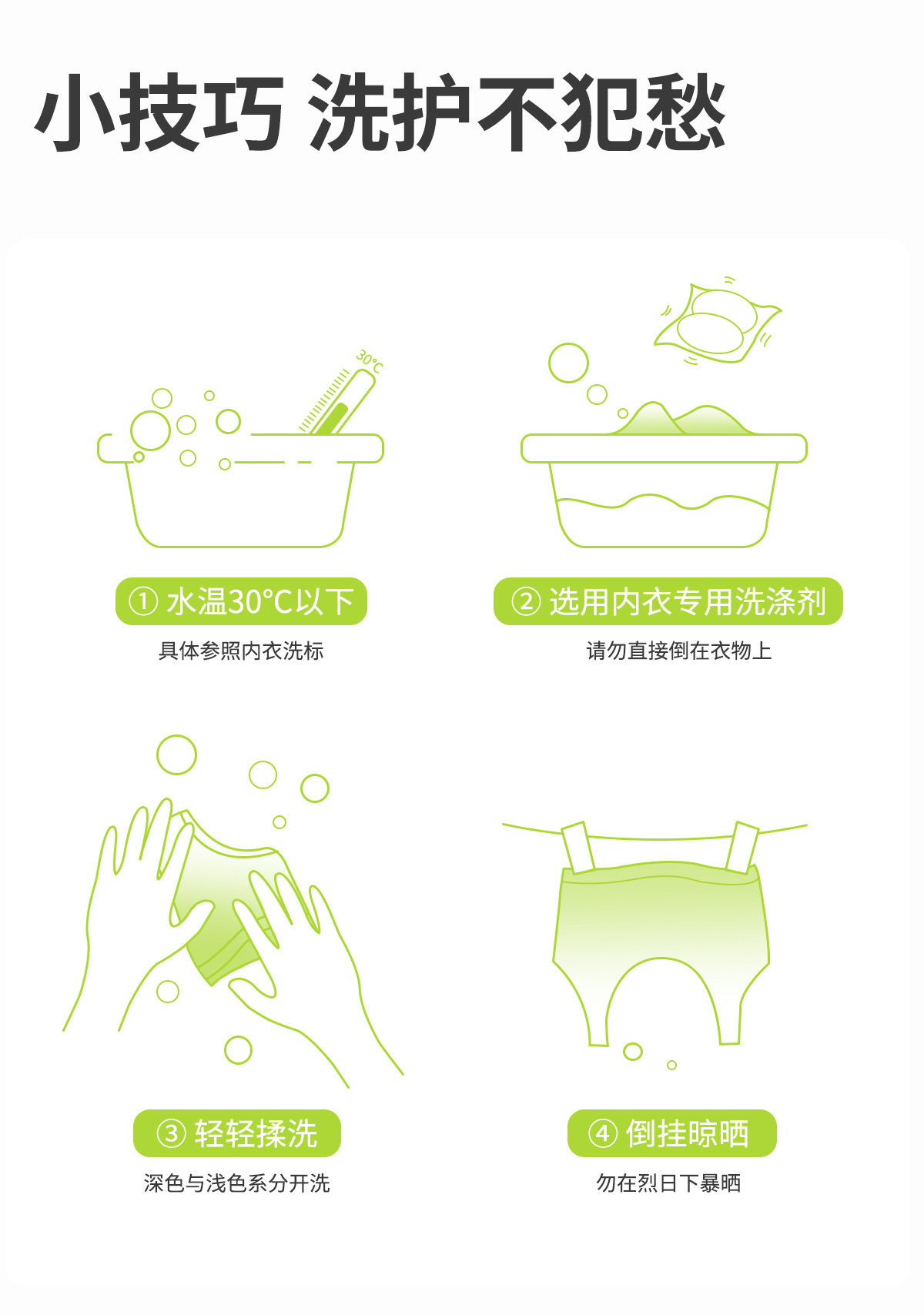 小技巧 洗护不犯愁

30°C

① 水温30°C以下

具体参照内衣洗标

② 选用内衣专用洗涤剂

请勿直接倒在衣物上

③ 轻轻揉洗

深色与浅色系分开洗

④ 倒挂晾晒

勿在烈日下暴晒