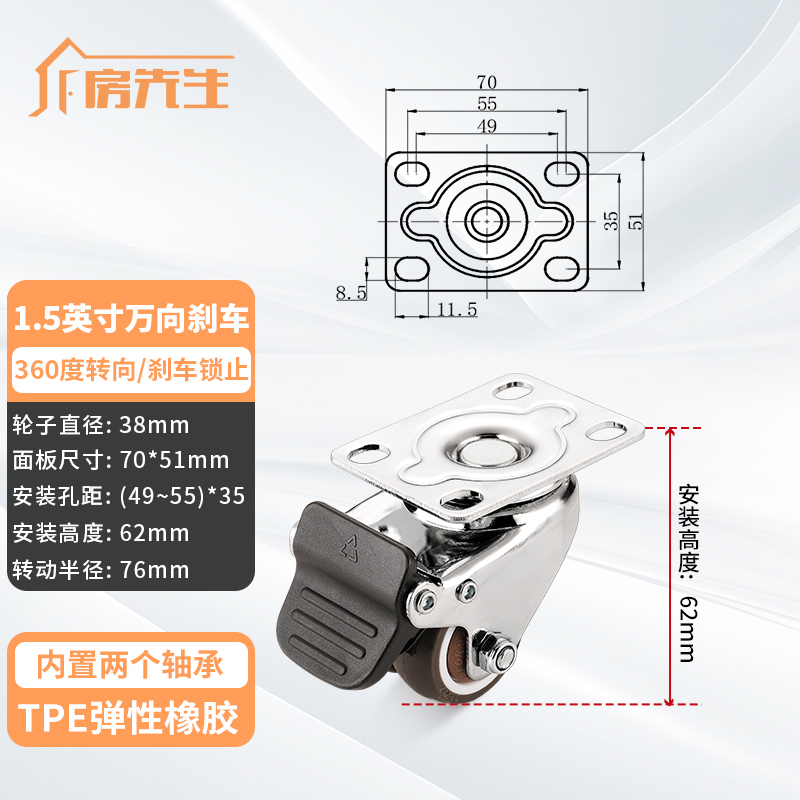 房先生

70
55
49
35
51
8.5
11.5

1.5英寸万向刹车
360度转向/刹车锁止

轮子直径: 38mm
面板尺寸: 70*51mm
安装孔距: (49~55)*35
安装高度: 62mm
转动半径: 76mm

安装高度: 62mm

内置两个轴承
TPE弹性橡胶