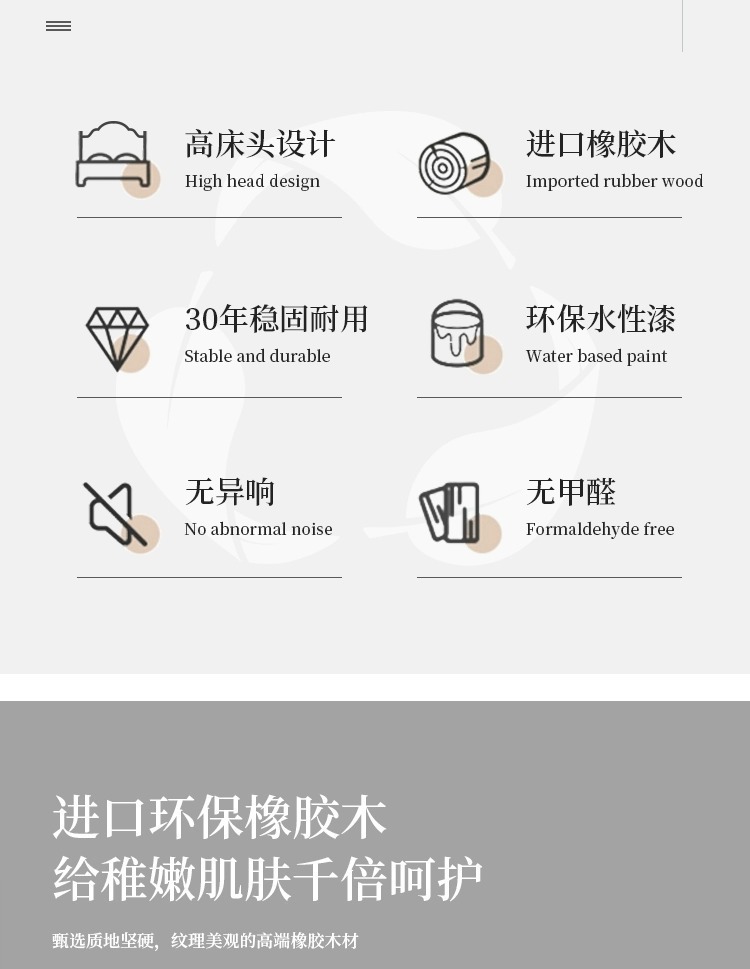 高床头设计
High head design

进口橡胶木
Imported rubber wood

30年稳固耐用
Stable and durable

环保水性漆
Water based paint

无异响
No abnormal noise

无甲醛
Formaldehyde free

进口环保橡胶木
给稚嫩肌肤千倍呵护

甄选质地坚硬，纹理美观的高端橡胶木材