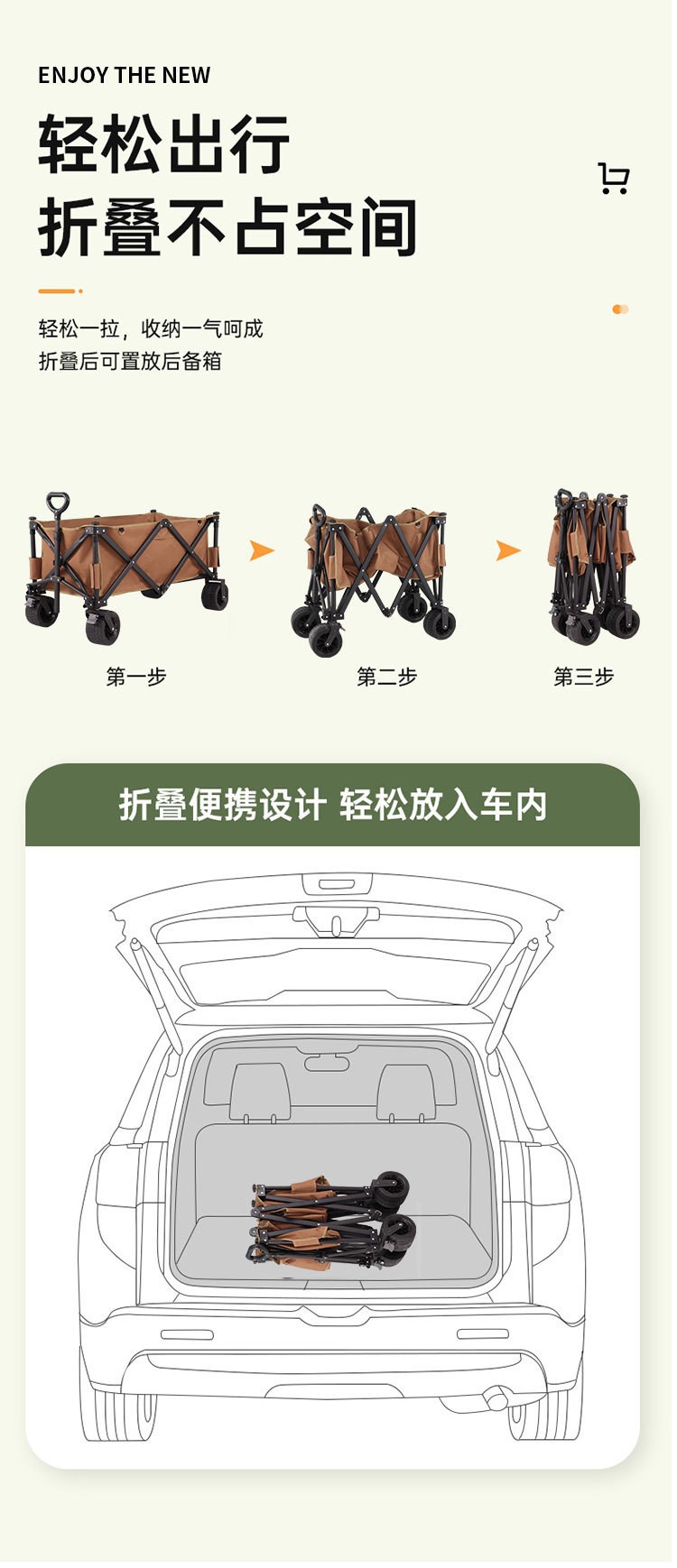 ENJOY THE NEW

轻松出行
折叠不占空间

轻松一拉，收纳一气呵成
折叠后可置放后备箱

第一步

第二步

第三步

折叠便携设计 轻松放入车内