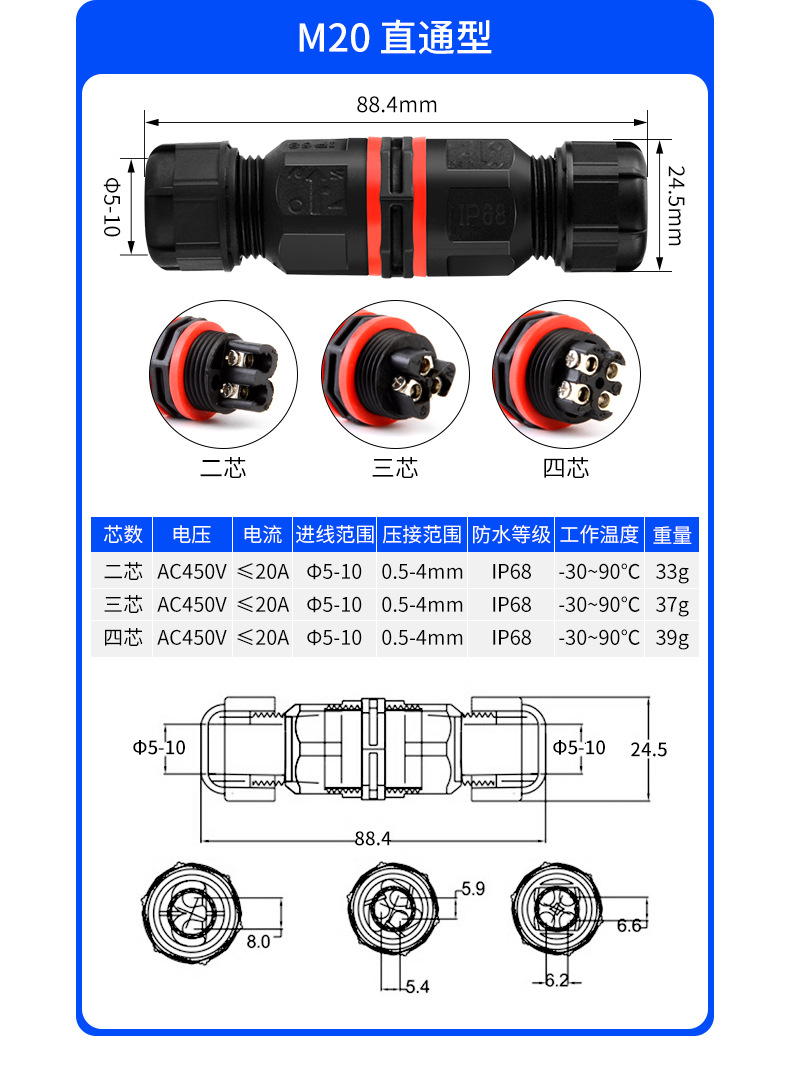 M20 直通型

88.4mm

Φ5-10

24.5mm

IP68

二芯

三芯

四芯

| 芯数 | 电压 | 电流 | 进线范围 | 压接范围 | 防水等级 | 工作温度 | 重量 |
|---|---|---|---|---|---|---|---|
| 二芯 | AC450V | ≤20A | Φ5-10 | 0.5-4mm | IP68 | -30~90°C | 33g |
| 三芯 | AC450V | ≤20A | Φ5-10 | 0.5-4mm | IP68 | -30~90°C | 37g |
| 四芯 | AC450V | ≤20A | Φ5-10 | 0.5-4mm | IP68 | -30~90°C | 39g |

Φ5-10

Φ5-10

24.5

88.4

8.0

5.9

5.4

6.6

6.2