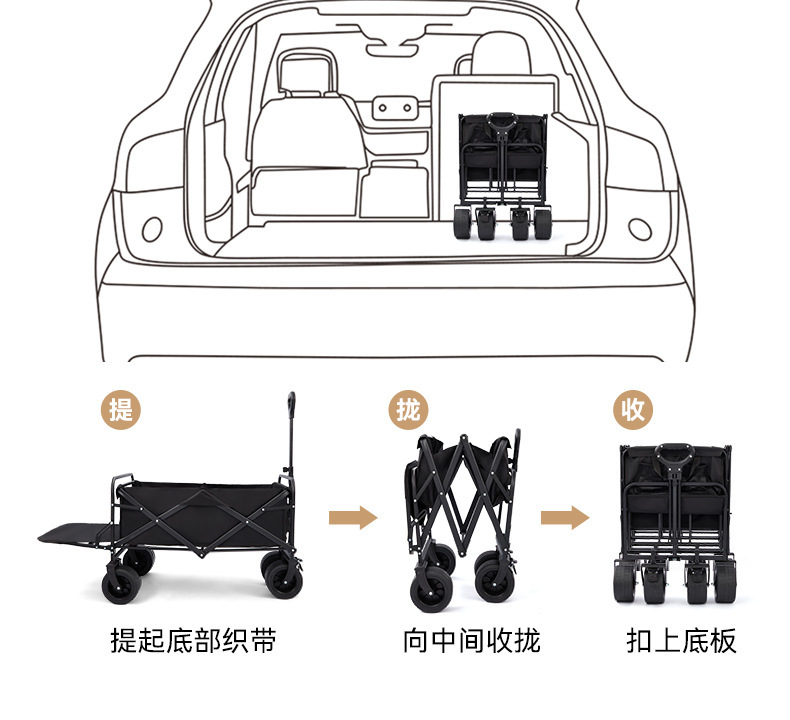 提

拢

收

提起底部织带

向中间收拢

扣上底板