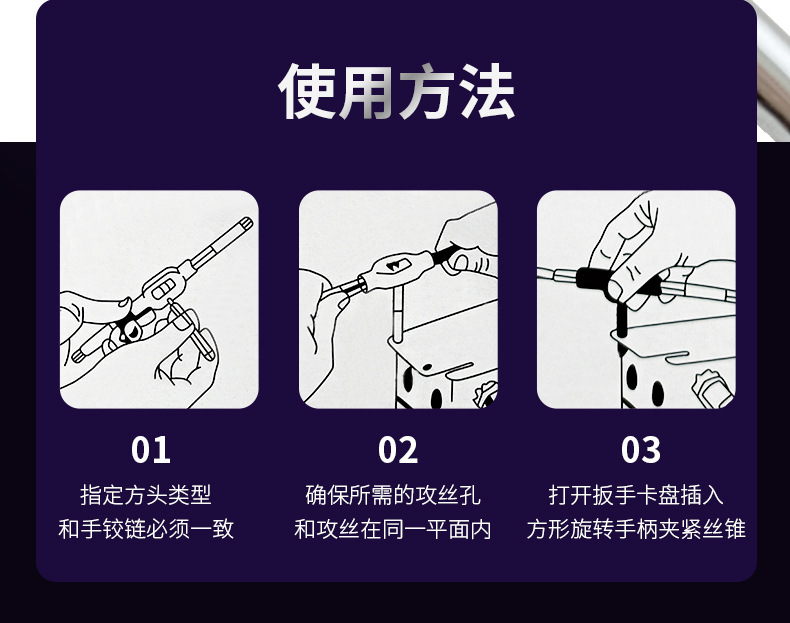 使用方法

01
指定方头类型
和手铰链必须一致

02
确保所需的攻丝孔
和攻丝在同一平面内

03
打开扳手卡盘插入
方形旋转手柄夹紧丝锥