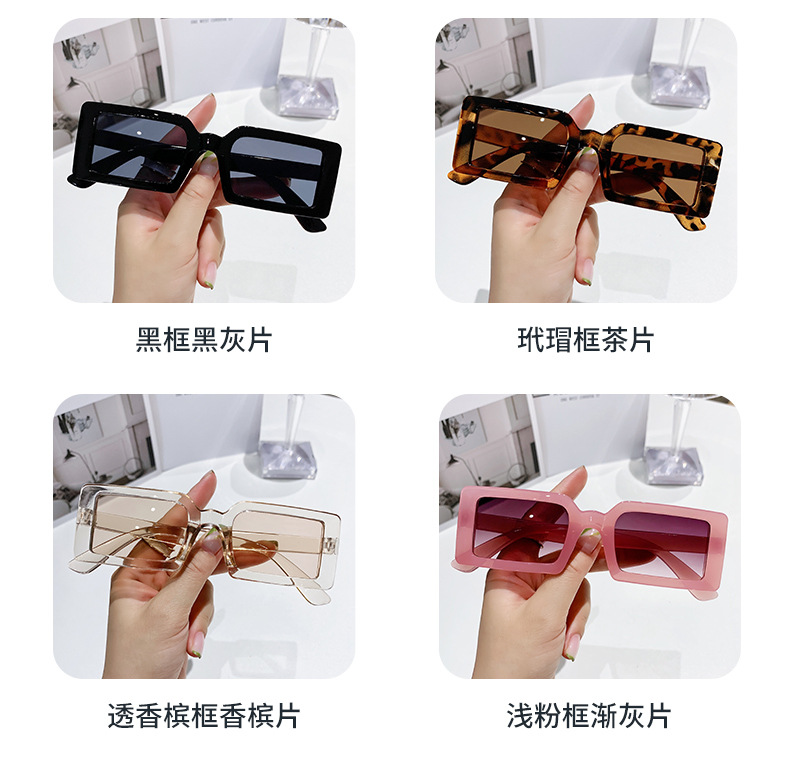 黑框黑灰片

玳瑁框茶片

透香槟框香槟片

浅粉框渐灰片