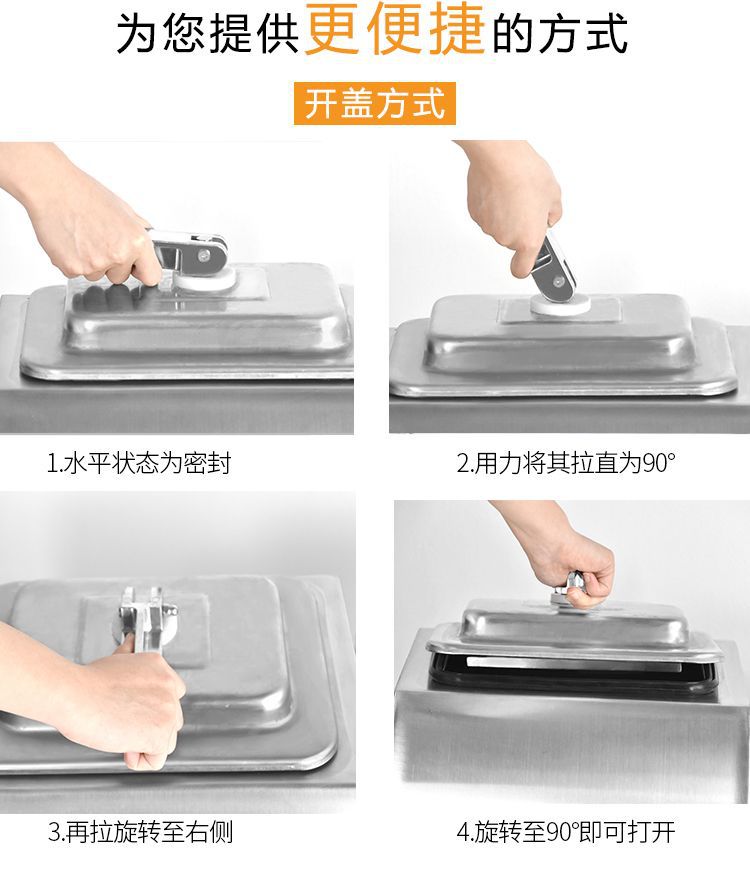 为您提供更便捷的方式

开盖方式

1.水平状态为密封

2.用力将其拉直为90°

3.再拉旋转至右侧

4.旋转至90°即可打开