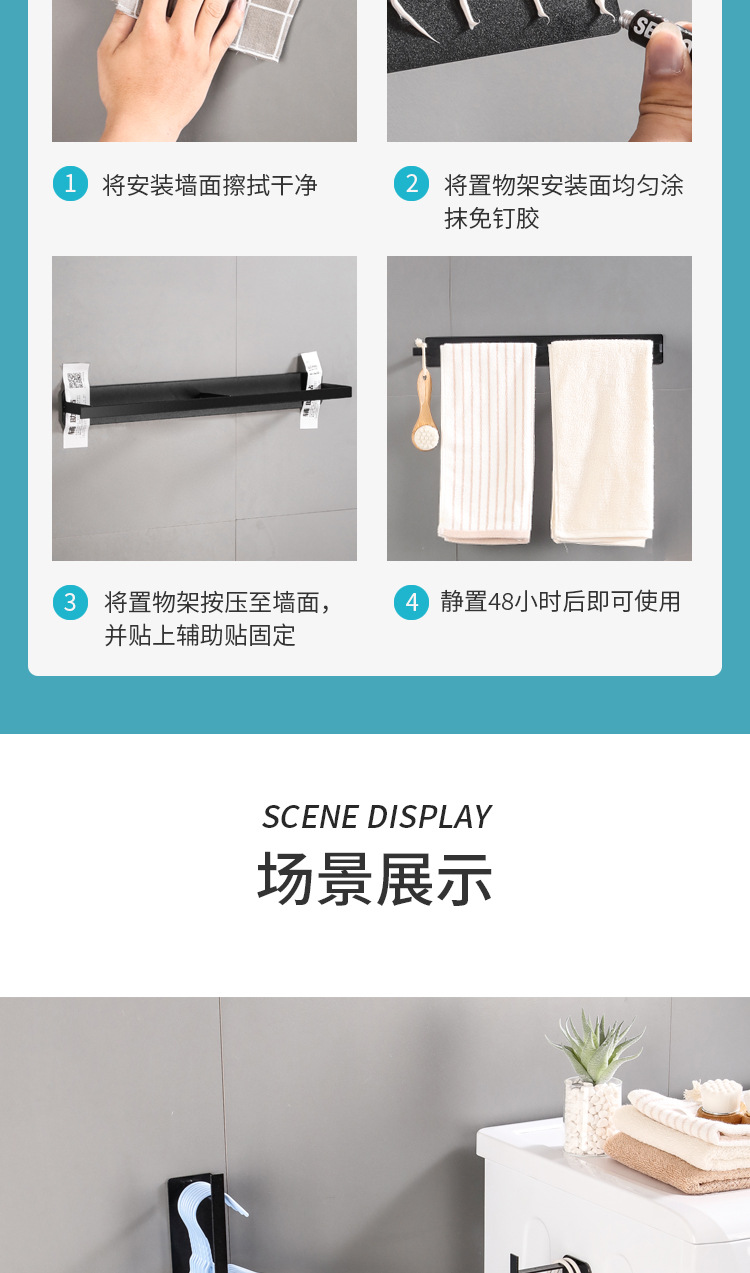 1 将安装墙面擦拭干净

2 将置物架安装面均匀涂抹免钉胶

3 将置物架按压至墙面，并贴上辅助贴固定

4 静置48小时后即可使用

SCENE DISPLAY
场景展示