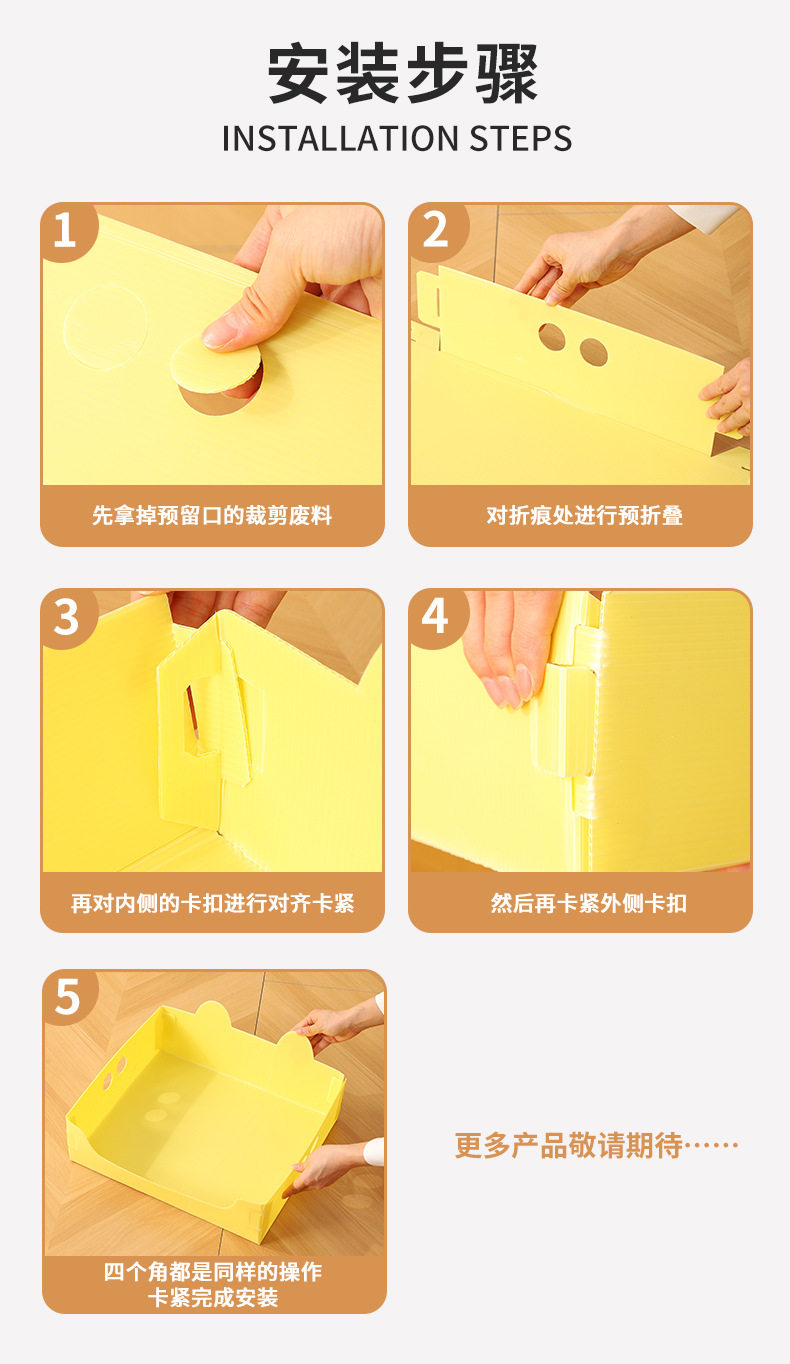 安装步骤
INSTALLATION STEPS

1
先拿掉预留口的裁剪废料

2
对折痕处进行预折叠

3
再对内侧的卡扣进行对齐卡紧

4
然后再卡紧外侧卡扣

5
四个角都是同样的操作
卡紧完成安装

更多产品敬请期待……