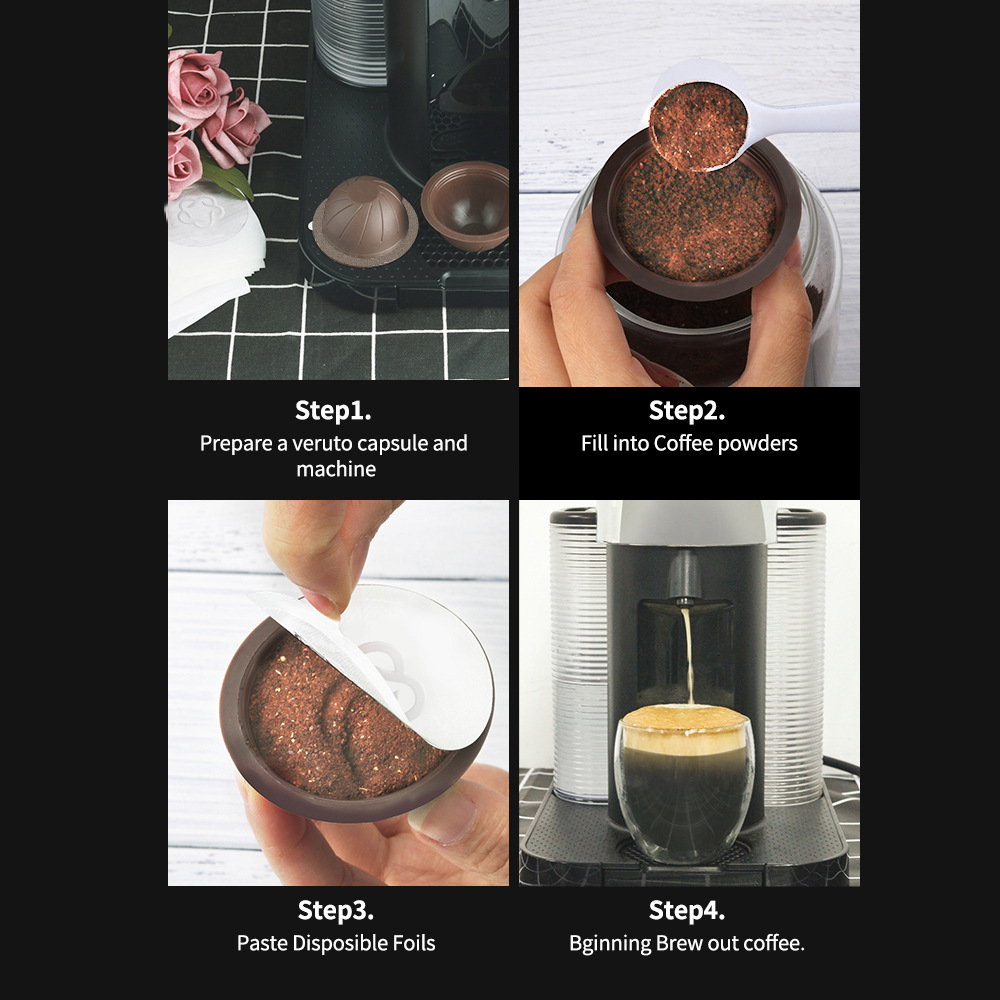 Step1.
Prepare a veruto capsule and machine

Step2.
Fill into Coffee powders

Step3.
Paste Disposible Foils

Step4.
Bginning Brew out coffee.