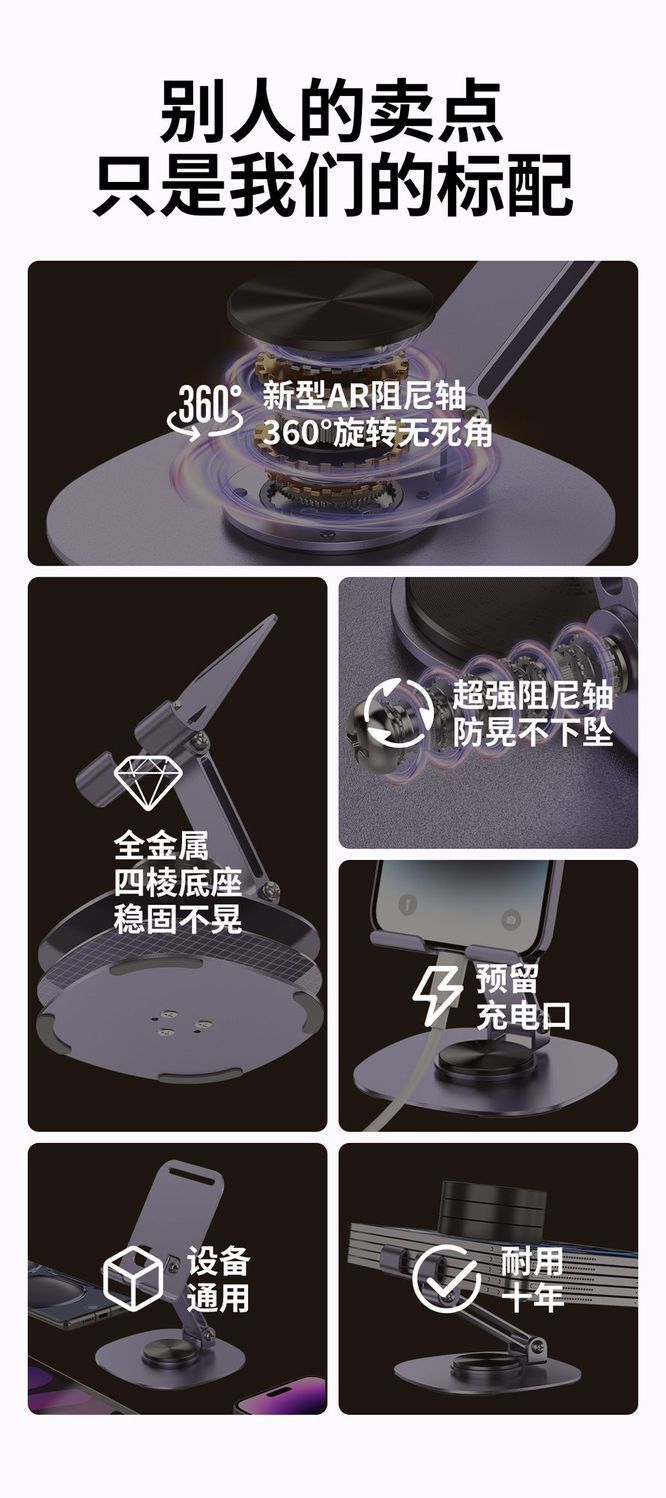 别人的卖点
只是我们的标配

360°

新型AR阻尼轴
360°旋转无死角

全金属
四棱底座
稳固不晃

超强阻尼轴
防晃不下坠

预留
充电口

设备
通用

耐用
十年