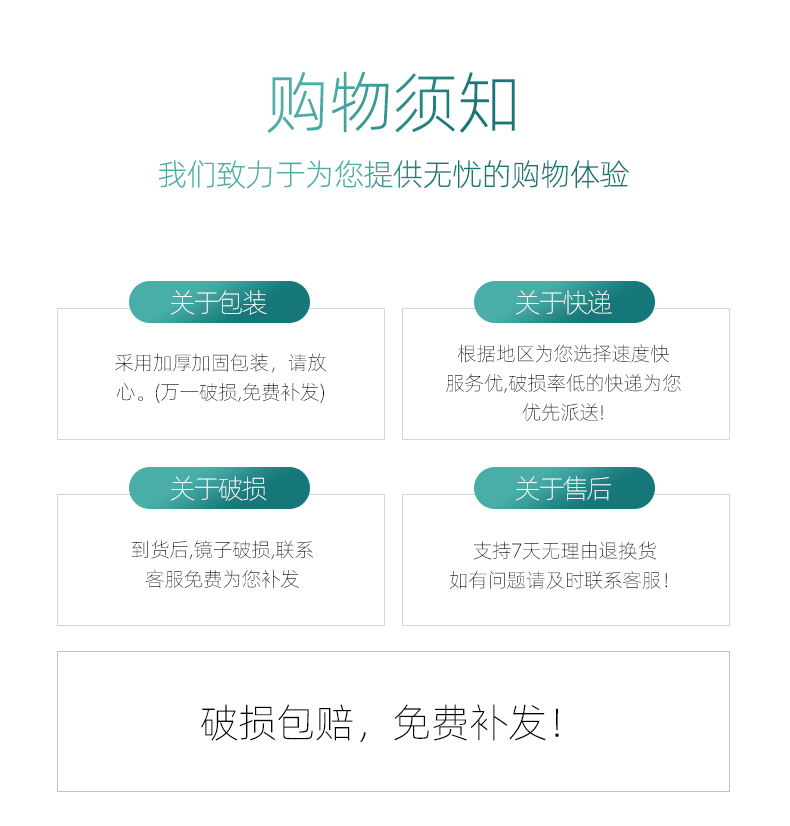 购物须知

我们致力于为您提供无忧的购物体验

关于包装

采用加厚加固包装，请放心。(万一破损,免费补发)

关于快递

根据地区为您选择速度快服务优,破损率低的快递为您优先派送!

关于破损

到货后,镜子破损,联系客服免费为您补发

关于售后

支持7天无理由退换货
如有问题请及时联系客服!

破损包赔，免费补发!