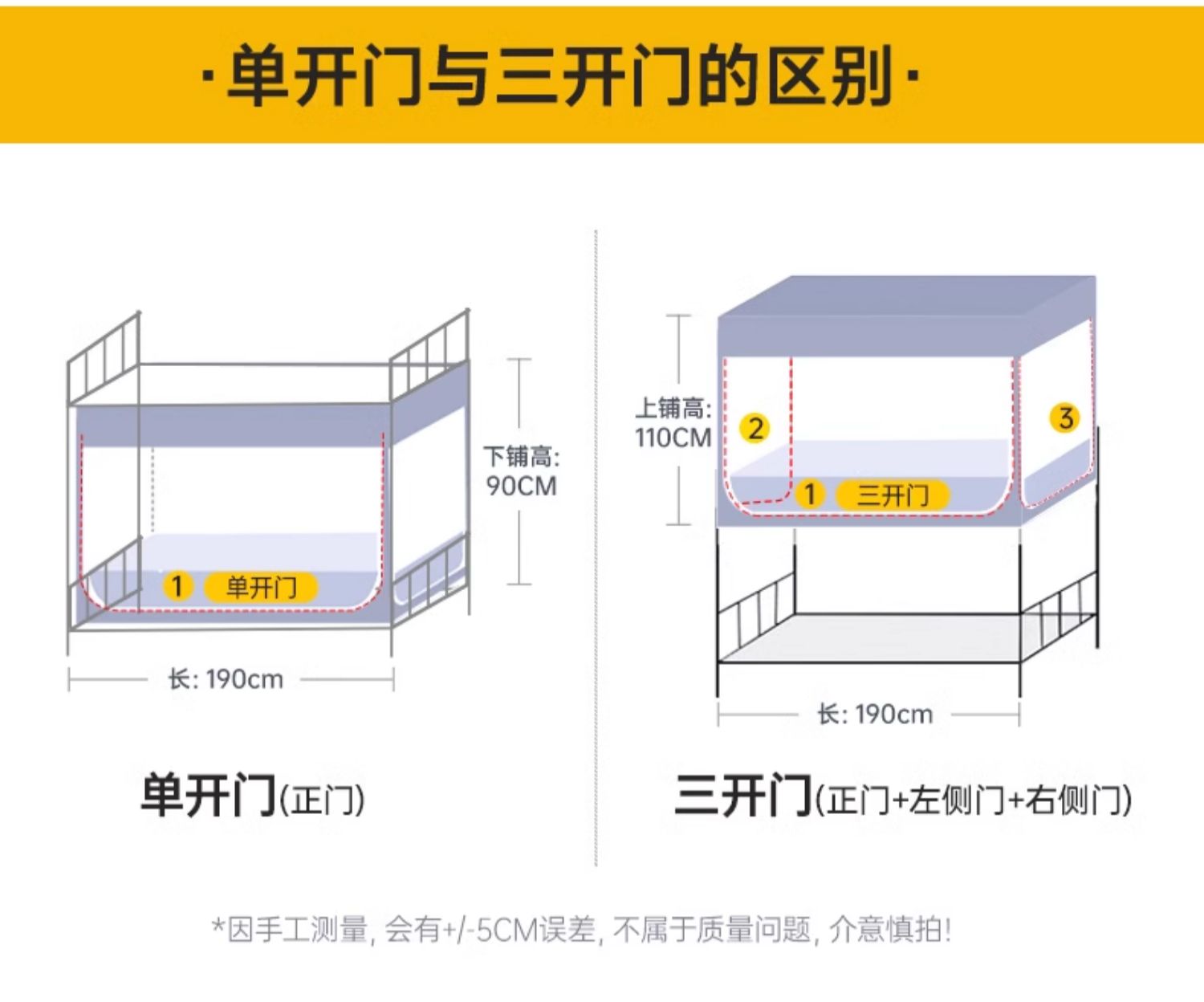 ·单开门与三开门的区别·

下铺高: 90CM

1 单开门

长: 190cm

单开门(正门)

上铺高: 110CM

2

3

1 三开门

长: 190cm

三开门(正门+左侧门+右侧门)

*因手工测量, 会有+/-5CM误差, 不属于质量问题, 介意慎拍!