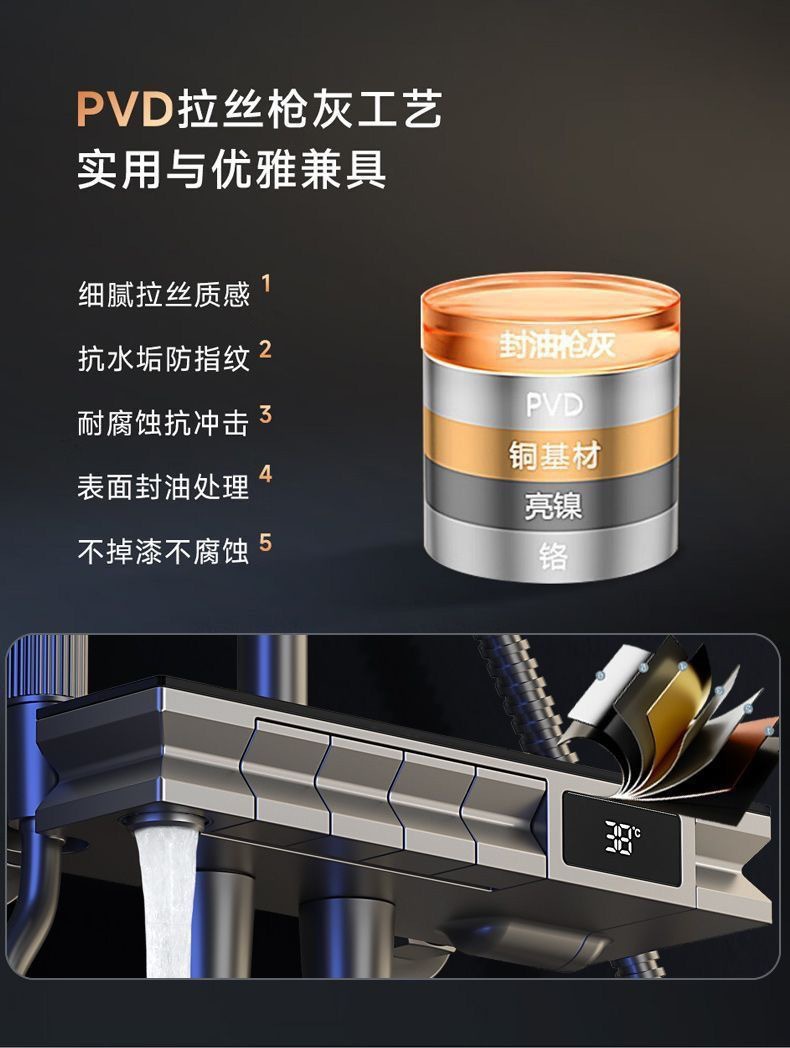 PVD拉丝枪灰工艺
实用与优雅兼具

细腻拉丝质感 1
抗水垢防指纹 2
耐腐蚀抗冲击 3
表面封油处理 4
不掉漆不腐蚀 5

封油枪灰
PVD
铜基材
亮镍
铬

38℃