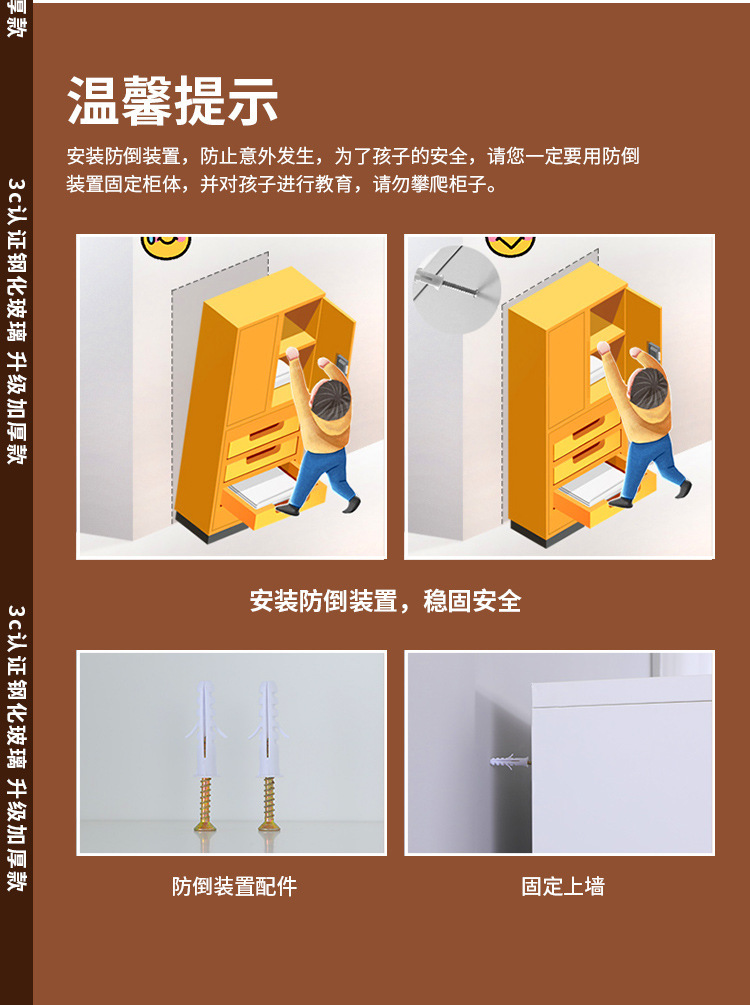 厚款

3c认证钢化玻璃 升级加厚款

3c认证钢化玻璃 升级加厚款

温馨提示

安装防倒装置，防止意外发生，为了孩子的安全，请您一定要用防倒装置固定柜体，并对孩子进行教育，请勿攀爬柜子。

安装防倒装置，稳固安全

防倒装置配件

固定上墙